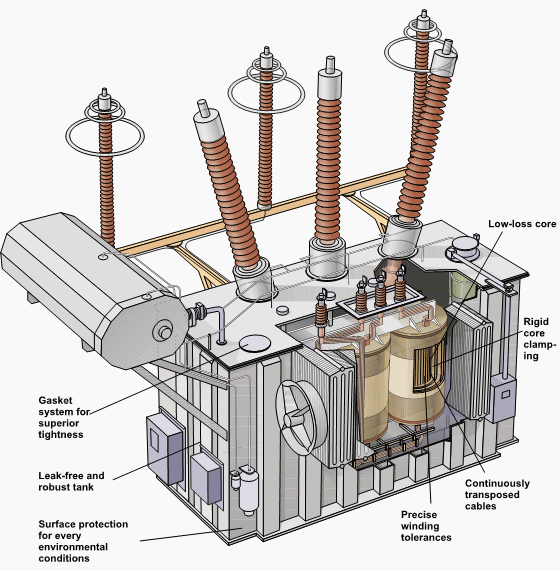 Low-loss core

Rigid core clamping

Gasket system for superior tightness

Leak-free and robust tank

Surface protection for every environmental conditions

Continuously transposed cables

Precise winding tolerances