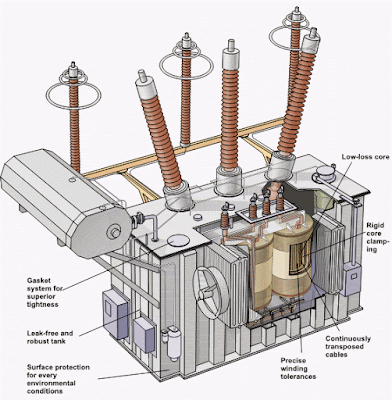 Low-loss core

Rigid core clamping

Gasket system for superior tightness

Leak-free and robust tank

Surface protection for every environmental conditions

Precise winding tolerances

Continuously transposed cables