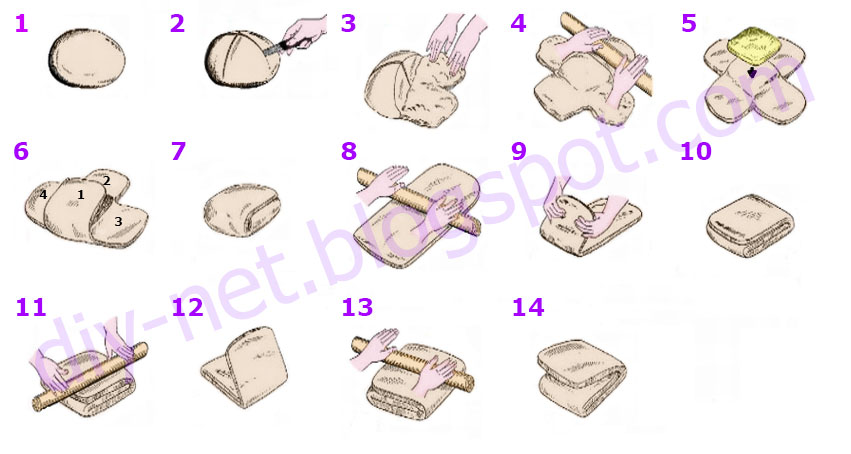 1 2 3 4 5

6 4 1 2 3 7 8 9 10

11 12 13 14

diy-net.blogspot.com