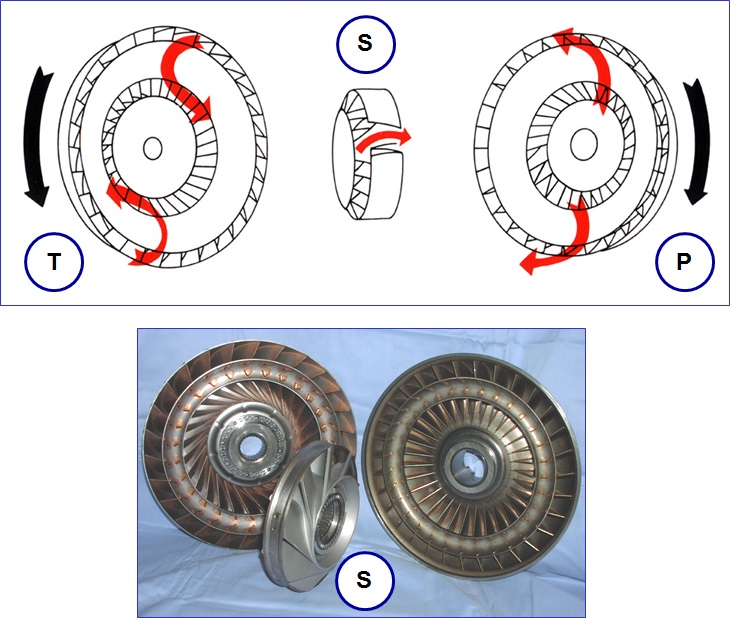 S

T

P

S