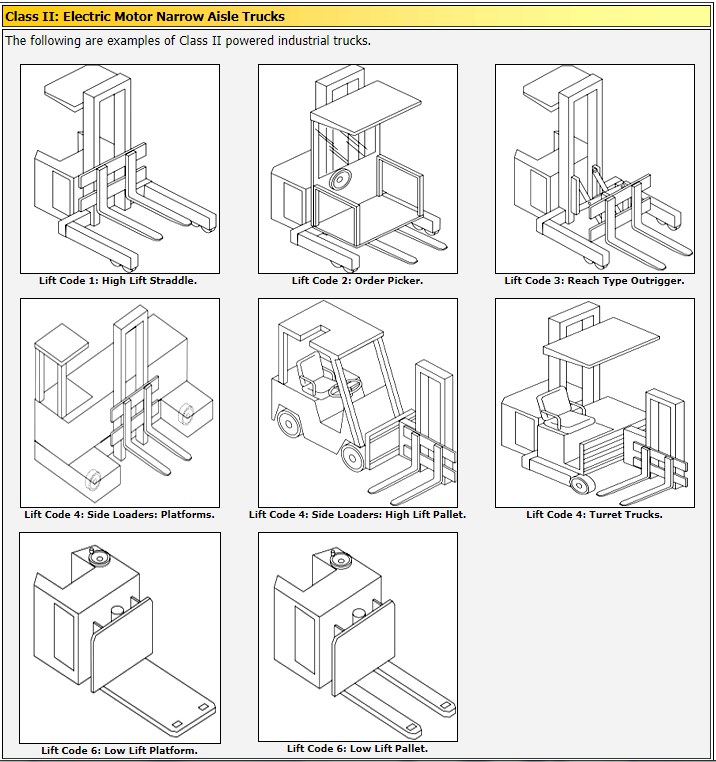 Class II: Electric Motor Narrow Aisle Trucks

The following are examples of Class II powered industrial trucks.

Lift Code 1: High Lift Straddle.

Lift Code 2: Order Picker.

Lift Code 3: Reach Type Outrigger.

Lift Code 4: Side Loaders: Platforms.

Lift Code 4: Side Loaders: High Lift Pallet.

Lift Code 4: Turret Trucks.

Lift Code 6: Low Lift Platform.

Lift Code 6: Low Lift Pallet.