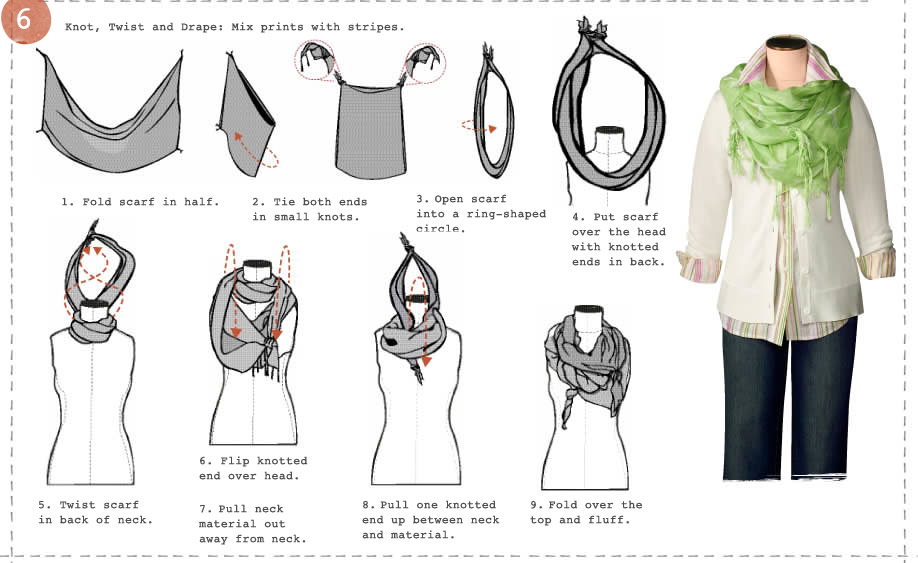 6

Knot, Twist and Drape: Mix prints with stripes.

1. Fold scarf in half.

2. Tie both ends in small knots.

3. Open scarf into a ring-shaped circle.

4. Put scarf over the head with knotted ends in back.

5. Twist scarf in back of neck.

6. Flip knotted end over head.

7. Pull neck material out away from neck.

8. Pull one knotted end up between neck and material.

9. Fold over the top and fluff.