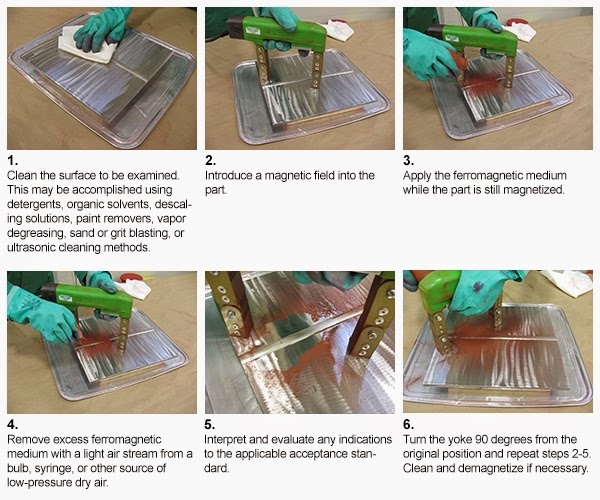 1.
Clean the surface to be examined. This may be accomplished using detergents, organic solvents, descaling solutions, paint removers, vapor degreasing, sand or grit blasting, or ultrasonic cleaning methods.

2.
Introduce a magnetic field into the part.

3.
Apply the ferromagnetic medium while the part is still magnetized.

4.
Remove excess ferromagnetic medium with a light air stream from a bulb, syringe, or other source of low-pressure dry air.

5.
Interpret and evaluate any indications to the applicable acceptance standard.

6.
Turn the yoke 90 degrees from the original position and repeat steps 2-5. Clean and demagnetize if necessary.