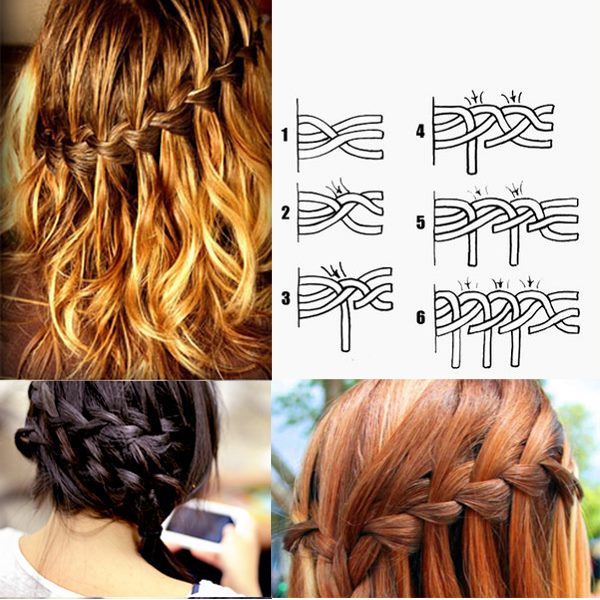 1
2
3
4
5
6