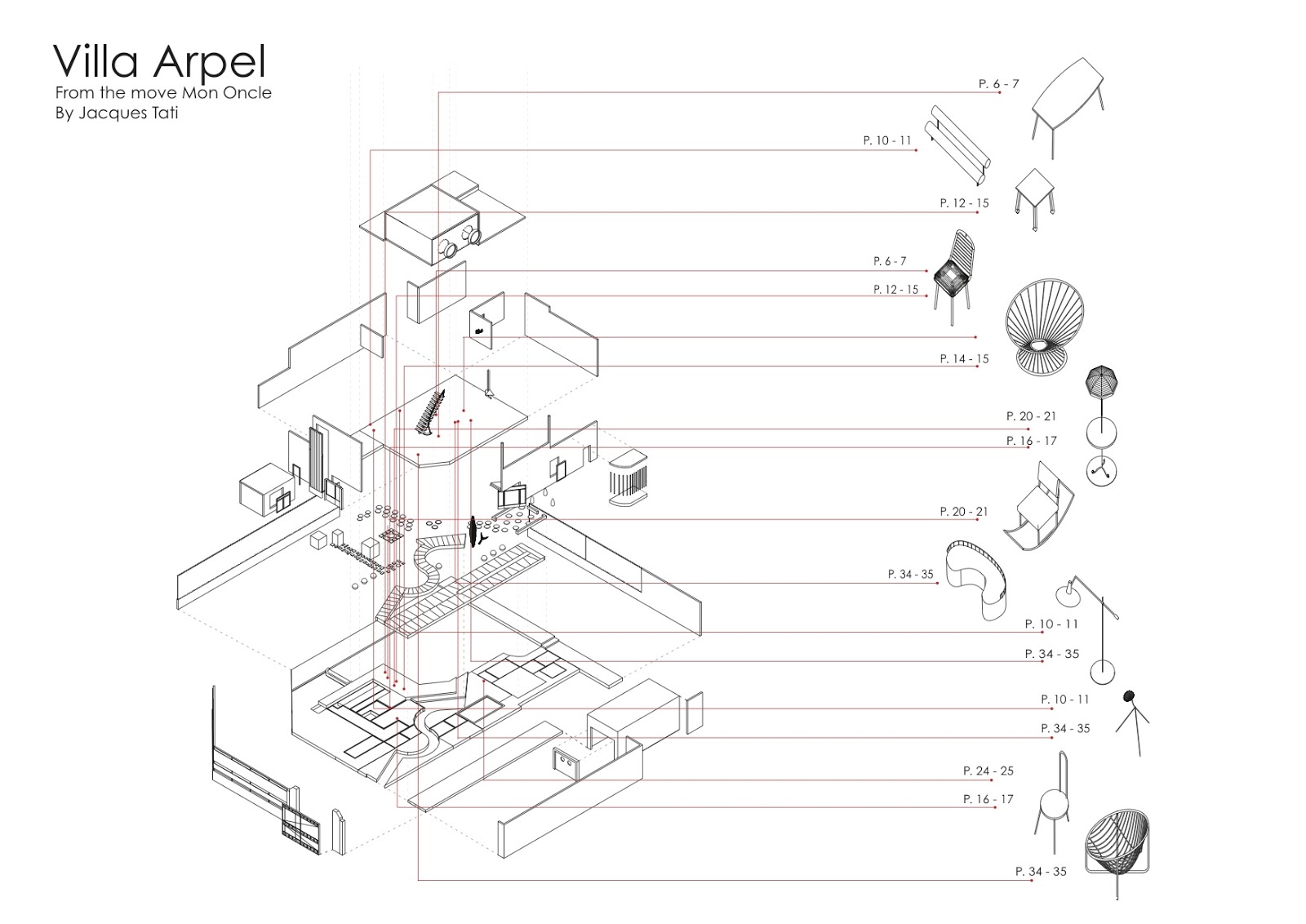 Villa Arpel
From the move Mon Oncle
By Jacques Tati

P. 6 - 7
P. 10 - 11
P. 12 - 15
P. 6 - 7
P. 12 - 15
P. 14 - 15
P. 20 - 21
P. 16 - 17
P. 20 - 21
P. 34 - 35
P. 10 - 11
P. 34 - 35
P. 10 - 11
P. 34 - 35
P. 24 - 25
P. 16 - 17
P. 34 - 35