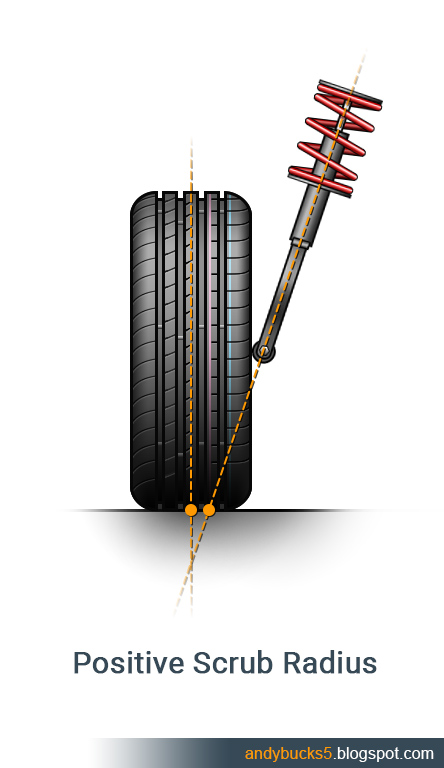 Positive Scrub Radius

andybucks5.blogspot.com