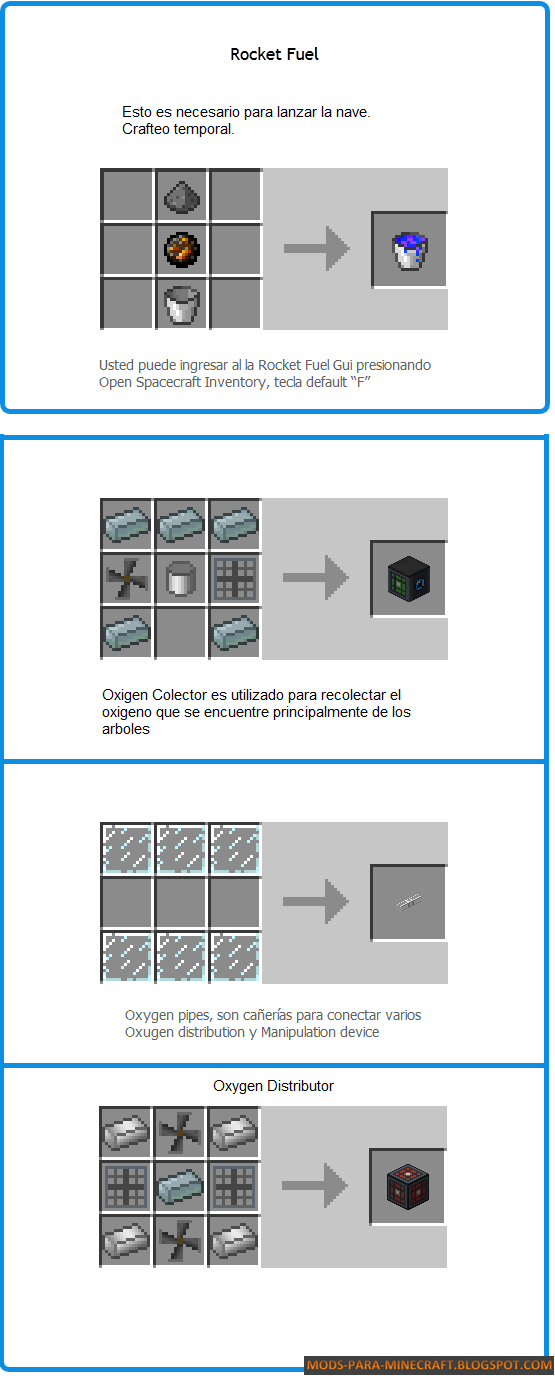 Rocket Fuel

Esto es necesario para lanzar la nave. Crafteo temporal.

Usted puede ingresar al la Rocket Fuel Gui presionando Open Spacecraft Inventory, tecla default "F"

Oxigen Colector es utilizado para recolectar el oxigeno que se encuentre principalmente de los arboles

Oxygen pipes, son cañerías para conectar varios Oxugen distribution y Manipulation device

Oxygen Distributor

MODS-PARA-MINECRAFT.BLOGSPOT.COM