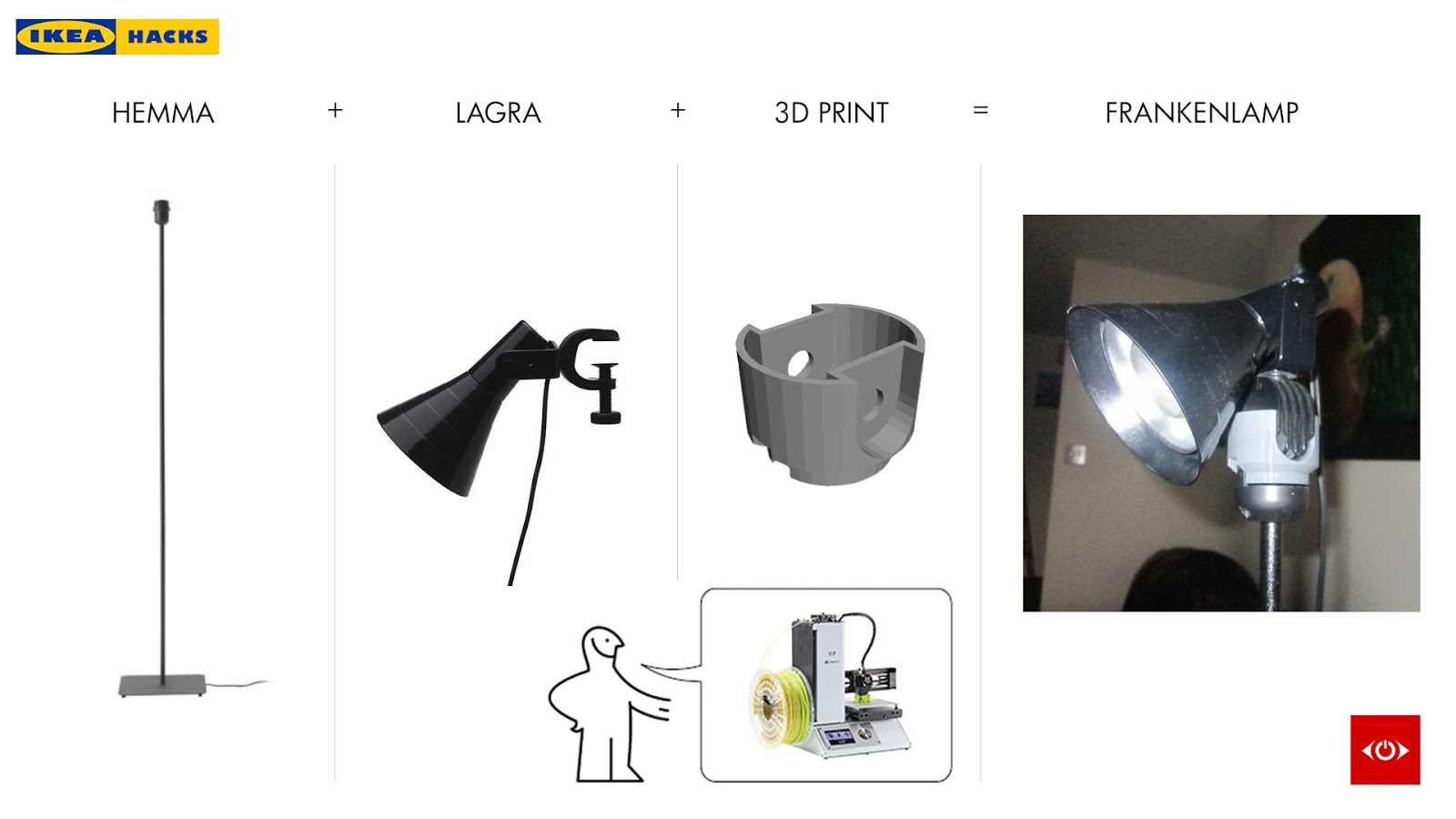 IKEA HACKS

HEMMA + LAGRA + 3D PRINT = FRANKENLAMP