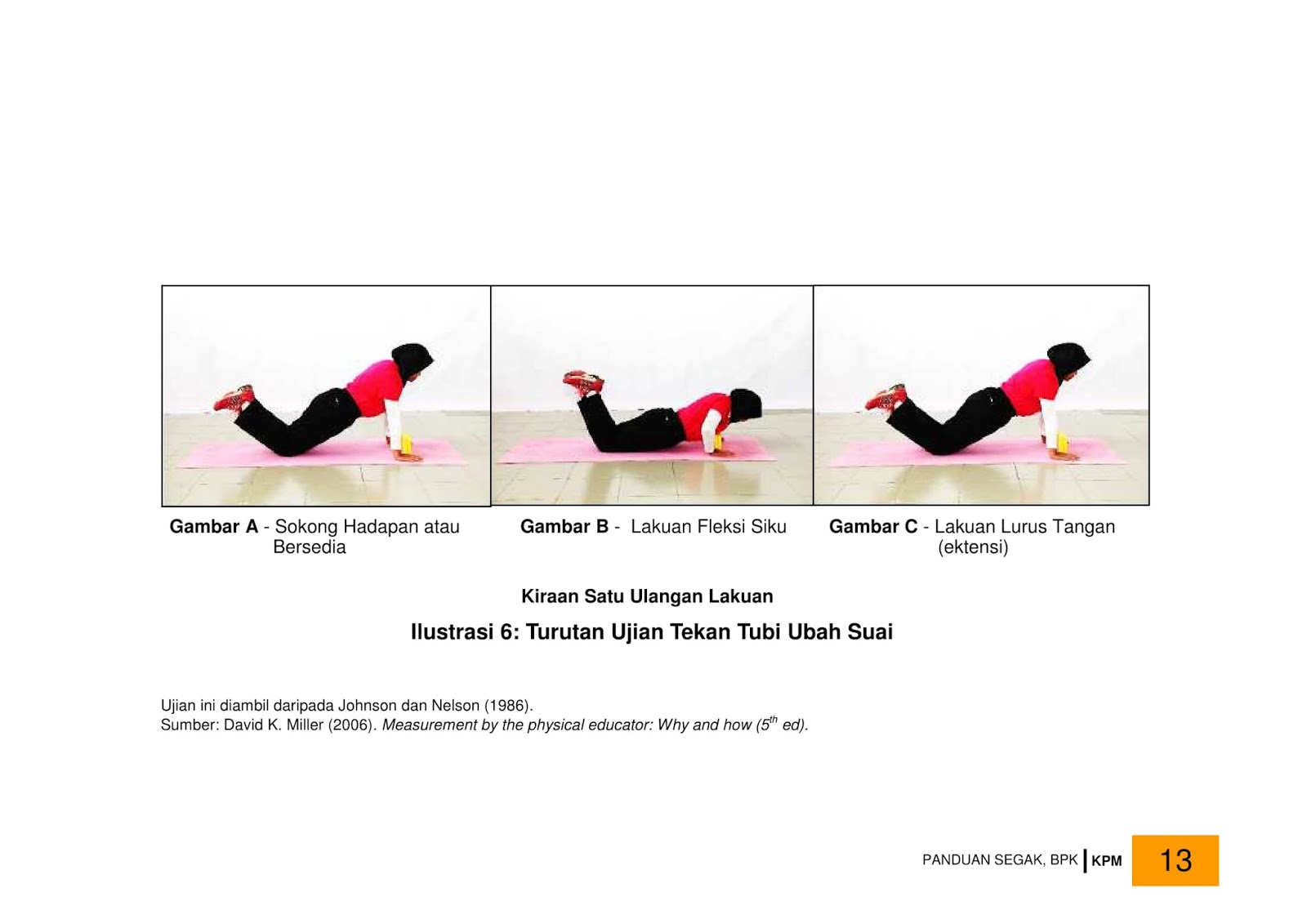 Gambar A - Sokong Hadapan atau Bersedia

Gambar B - Lakuan Fleksi Siku

Gambar C - Lakuan Lurus Tangan (ektensi)

Kiraan Satu Ulangan Lakuan

Ilustrasi 6: Turutan Ujian Tekan Tubi Ubah Suai

Ujian ini diambil daripada Johnson dan Nelson (1986).
Sumber: David K. Miller (2006). Measurement by the physical educator: Why and how ($5^{th}$ ed).

PANDUAN SEGAK, BPK | KPM 13