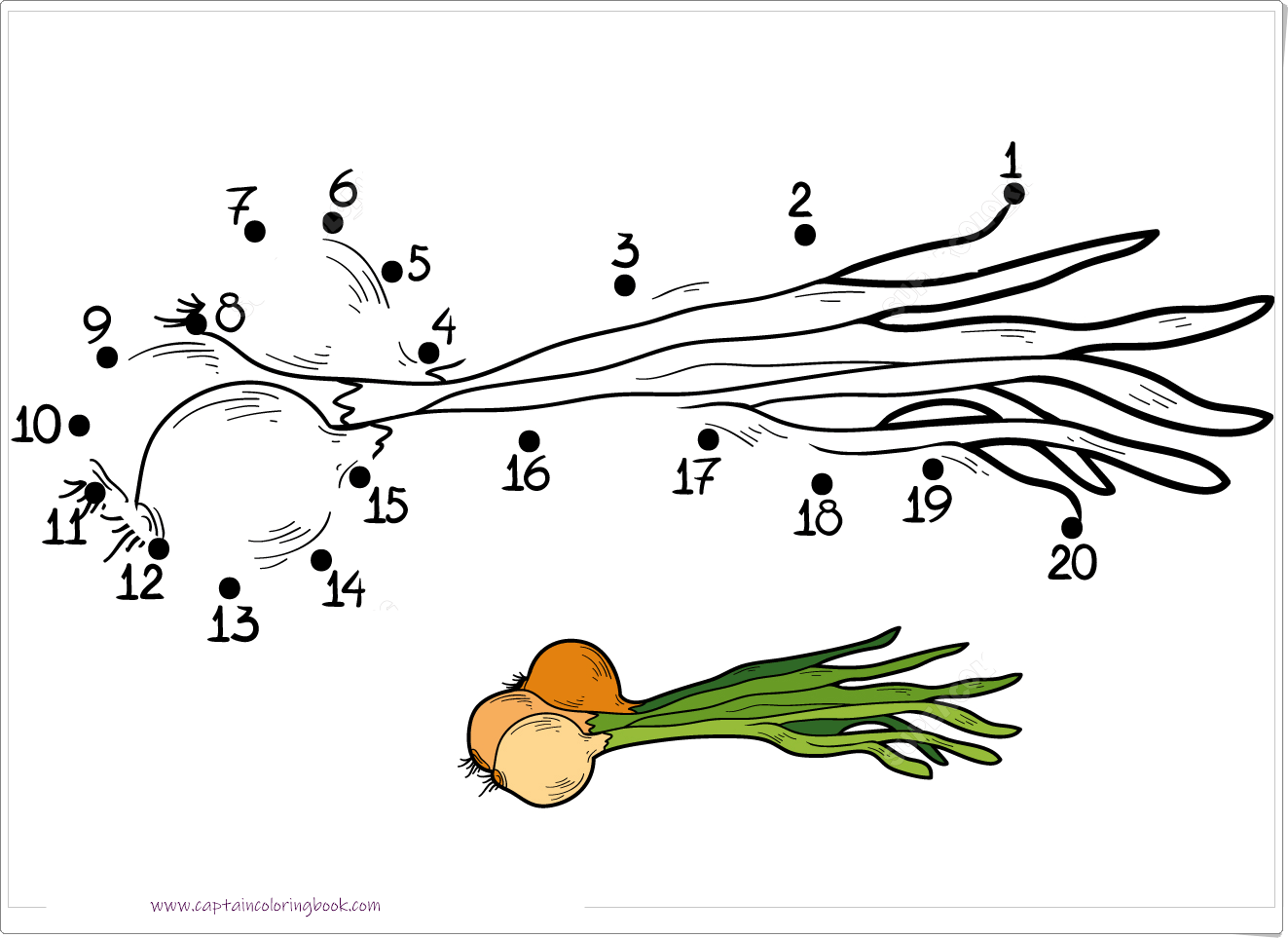 1
2
3
4
5
6
7
8
9
10
11
12
13
14
15
16
17
18
19
20

www.captaincoloringbook.com