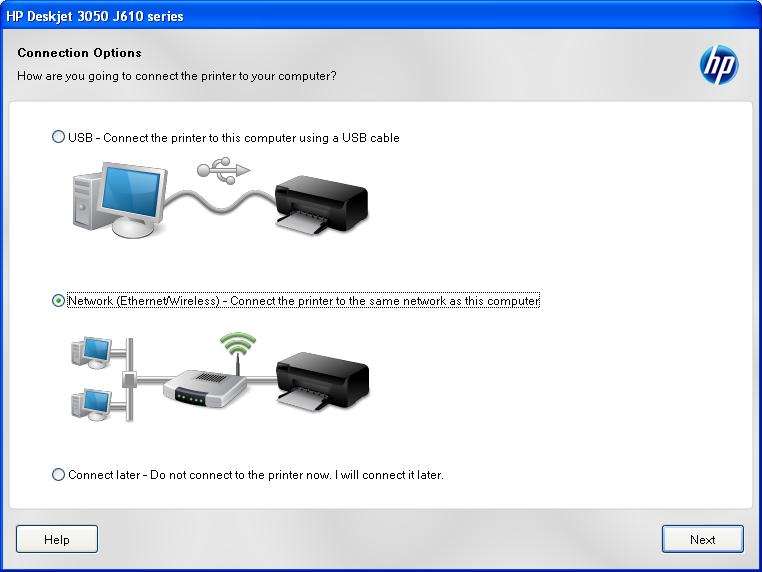 HP Deskjet 3050 J610 series

Connection Options

How are you going to connect the printer to your computer?

hp

USB - Connect the printer to this computer using a USB cable

Network (Ethernet/Wireless) - Connect the printer to the same network as this computer

Connect later - Do not connect to the printer now. I will connect it later.

Help

Next