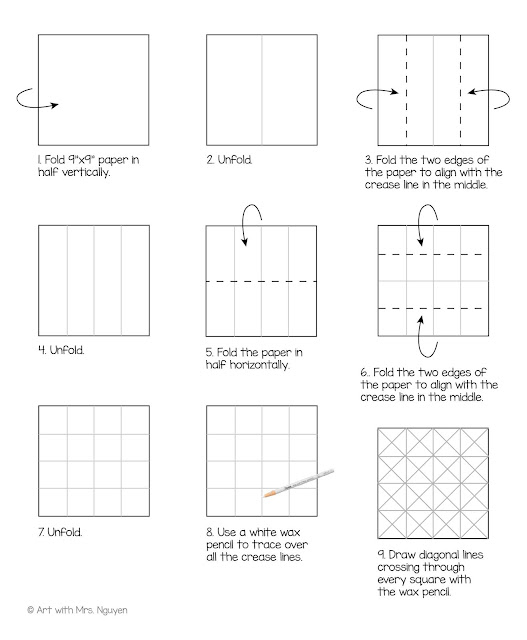 1. Fold 9"x9" paper in half vertically.

2. Unfold.

3. Fold the two edges of the paper to align with the crease line in the middle.

4. Unfold.

5. Fold the paper in half horizontally.

6. Fold the two edges of the paper to align with the crease line in the middle.

7. Unfold.

8. Use a white wax pencil to trace over all the crease lines.

9. Draw diagonal lines crossing through every square with the wax pencil.

© Art with Mrs. Nguyen