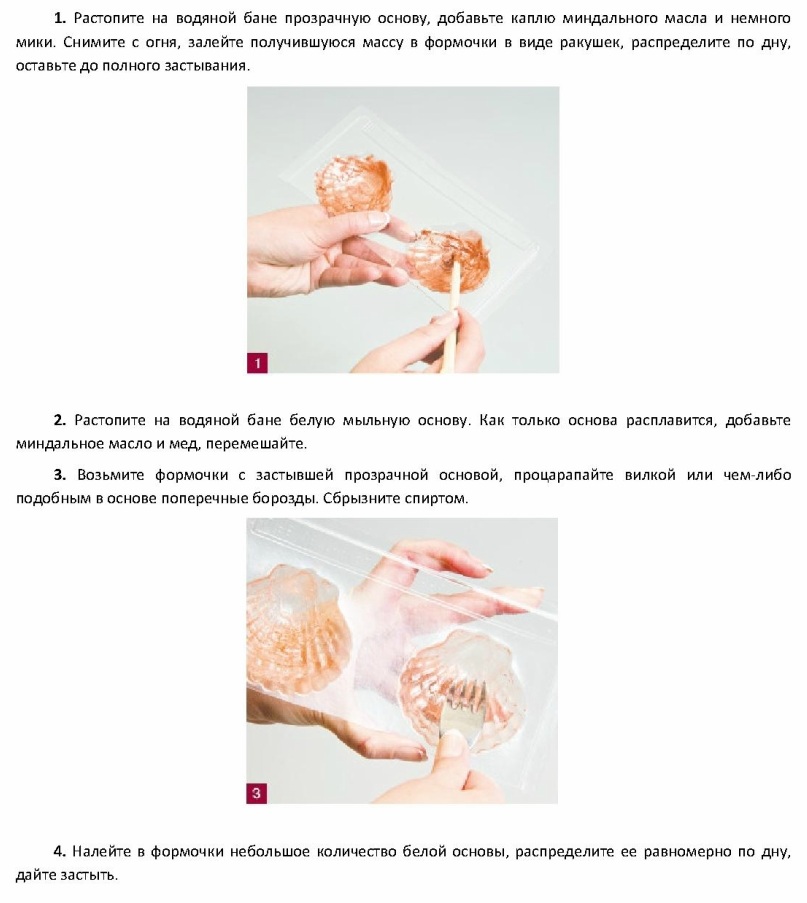 **1.** Растопите на водяной бане прозрачную основу, добавьте каплю миндального масла и немного мики. Снимите с огня, залейте получившуюся массу в формочки в виде ракушек, распределите по дну, оставьте до полного застывания.

1

**2.** Растопите на водяной бане белую мыльную основу. Как только основа расплавится, добавьте миндальное масло и мед, перемешайте.

**3.** Возьмите формочки с застывшей прозрачной основой, процарапайте вилкой или чем-либо подобным в основе поперечные борозды. Сбрызните спиртом.

3

**4.** Налейте в формочки небольшое количество белой основы, распределите ее равномерно по дну, дайте застыть.