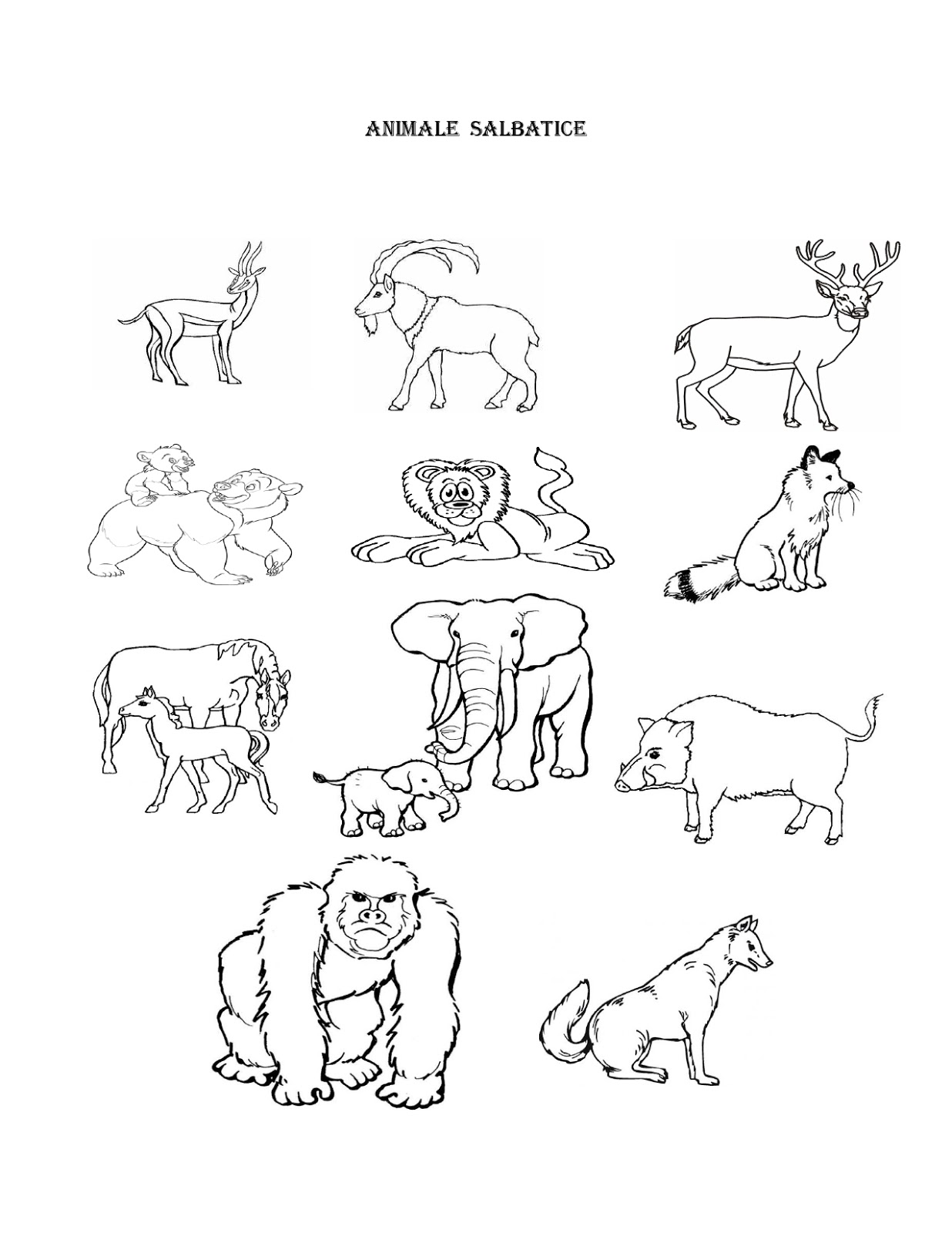 ANIMALE SALBATICE