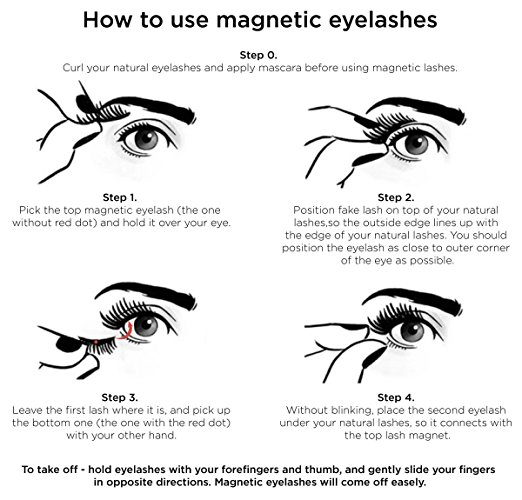 How to use magnetic eyelashes

Step 0.
Curl your natural eyelashes and apply mascara before using magnetic lashes.

Step 1.
Pick the top magnetic eyelash (the one without red dot) and hold it over your eye.

Step 2.
Position fake lash on top of your natural lashes,so the outside edge lines up with the edge of your natural lashes. You should position the eyelash as close to outer corner of the eye as possible.

Step 3.
Leave the first lash where it is, and pick up the bottom one (the one with the red dot) with your other hand.

Step 4.
Without blinking, place the second eyelash under your natural lashes, so it connects with the top lash magnet.

To take off - hold eyelashes with your forefingers and thumb, and gently slide your fingers in opposite directions. Magnetic eyelashes will come off easely.