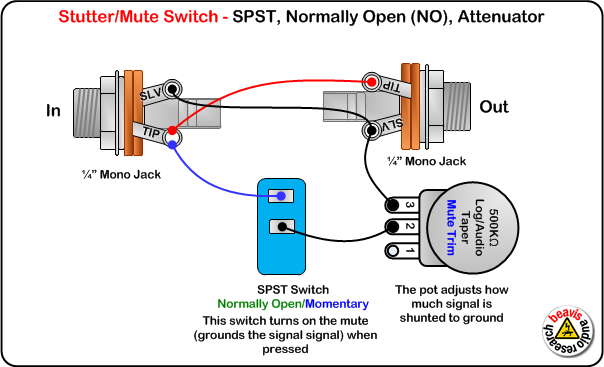 Stutter/Mute Switch - SPST, Normally Open (NO), Attenuator

In

SLV

TIP

¼" Mono Jack

TIP

SLV

Out

¼" Mono Jack

3

2

1

500KΩ
Log/Audio
Taper
Mute Trim

SPST Switch
Normally Open/Momentary
This switch turns on the mute (grounds the signal signal) when pressed

The pot adjusts how much signal is shunted to ground

beavis audio research