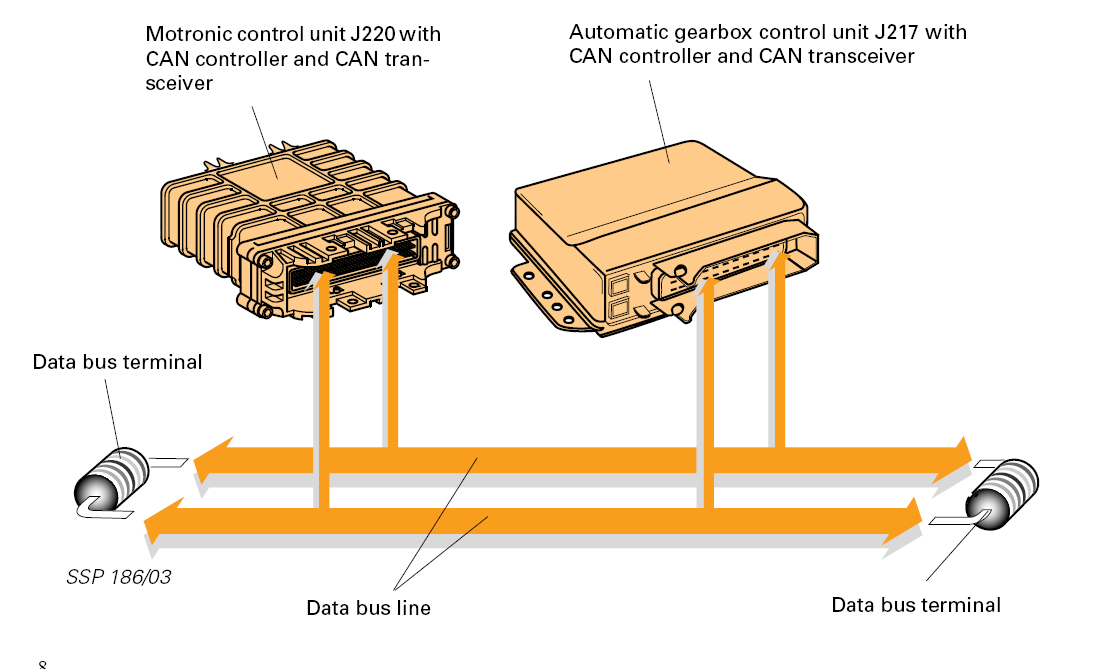 Motronic control unit J220 with CAN controller and CAN transceiver

Automatic gearbox control unit J217 with CAN controller and CAN transceiver

Data bus terminal

SSP 186/03

Data bus line

Data bus terminal

8