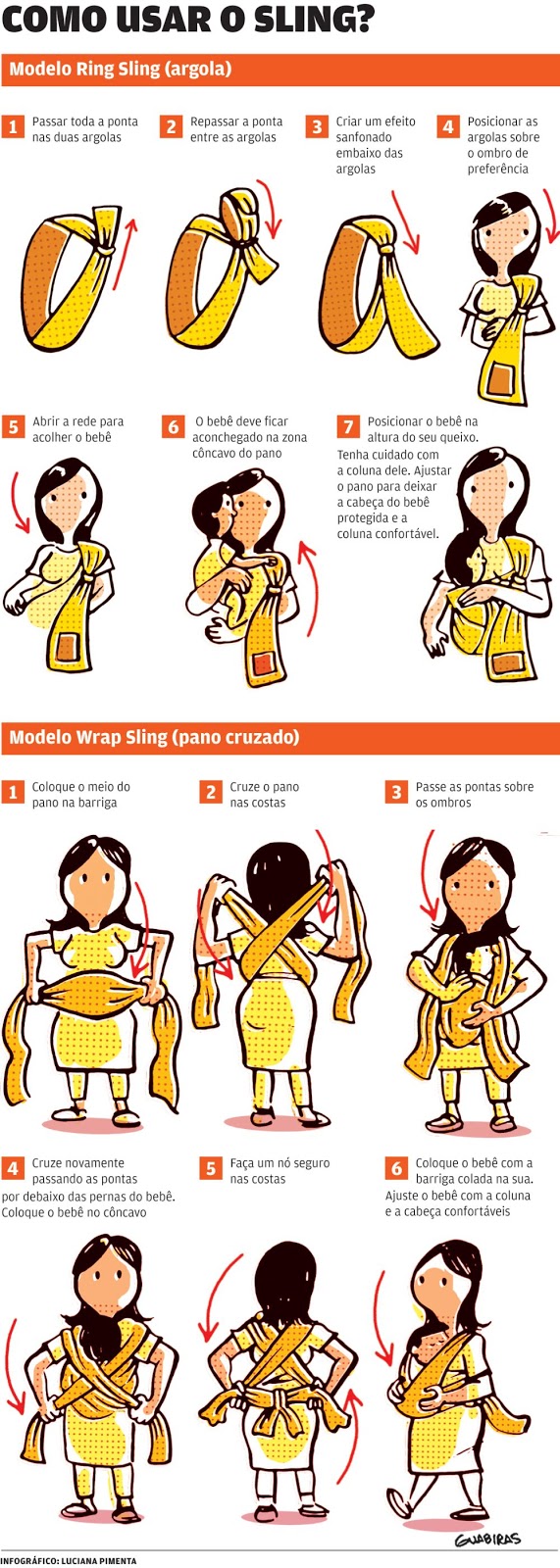 COMO USAR O SLING?

Modelo Ring Sling (argola)

1 Passar toda a ponta nas duas argolas

2 Repassar a ponta entre as argolas

3 Criar um efeito sanfonado embaixo das argolas

4 Posicionar as argolas sobre o ombro de preferência

5 Abrir a rede para acolher o bebê

6 O bebê deve ficar aconchegado na zona côncavo do pano

7 Posicionar o bebê na altura do seu queixo. Tenha cuidado com a coluna dele. Ajustar o pano para deixar a cabeça do bebê protegida e a coluna confortável.

Modelo Wrap Sling (pano cruzado)

1 Coloque o meio do pano na barriga

2 Cruze o pano nas costas

3 Passe as pontas sobre os ombros

4 Cruze novamente passando as pontas por debaixo das pernas do bebê. Coloque o bebê no côncavo

5 Faça um nó seguro nas costas

6 Coloque o bebê com a barriga colada na sua. Ajuste o bebê com a coluna e a cabeça confortáveis

GUABIRAS

INFOGRÁFICO: LUCIANA PIMENTA