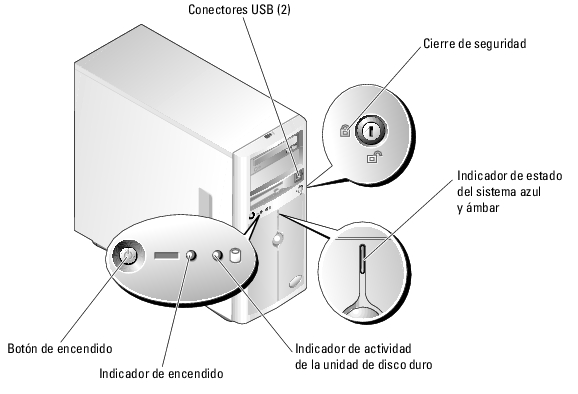 Conectores USB (2)

Cierre de seguridad

Indicador de estado del sistema azul y ámbar

Botón de encendido

Indicador de encendido

Indicador de actividad de la unidad de disco duro