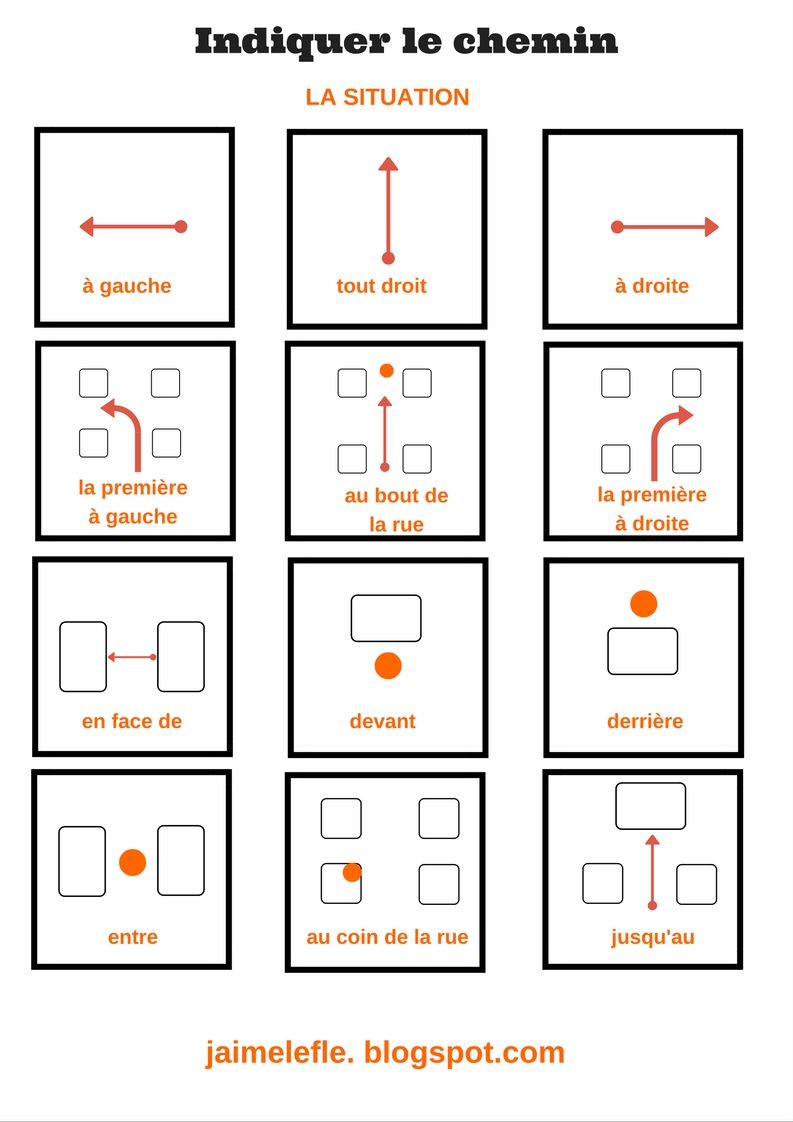 Indiquer le chemin

LA SITUATION

à gauche

tout droit

à droite

la première à gauche

au bout de la rue

la première à droite

en face de

devant

derrière

entre

au coin de la rue

jusqu'au

jaimelefle. blogspot.com