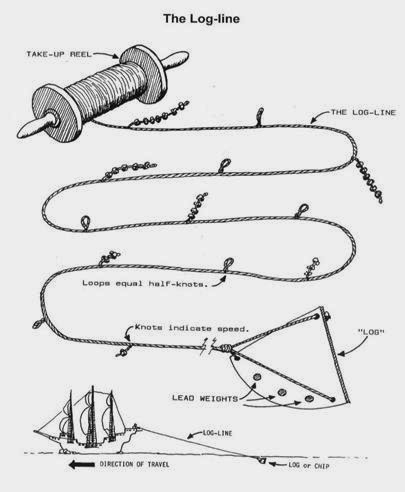 The Log-line

TAKE-UP REEL

THE LOG-LINE

Loops equal half-knots.

Knots indicate speed.

"LOG"

LEAD WEIGHTS

LOG-LINE

DIRECTION OF TRAVEL

LOG or CHIP