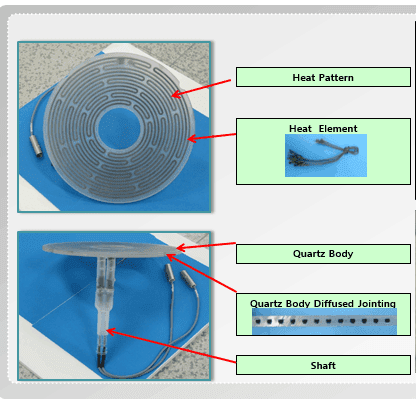 Heat Pattern

Heat Element

Quartz Body

Quartz Body Diffused Jointing

Shaft