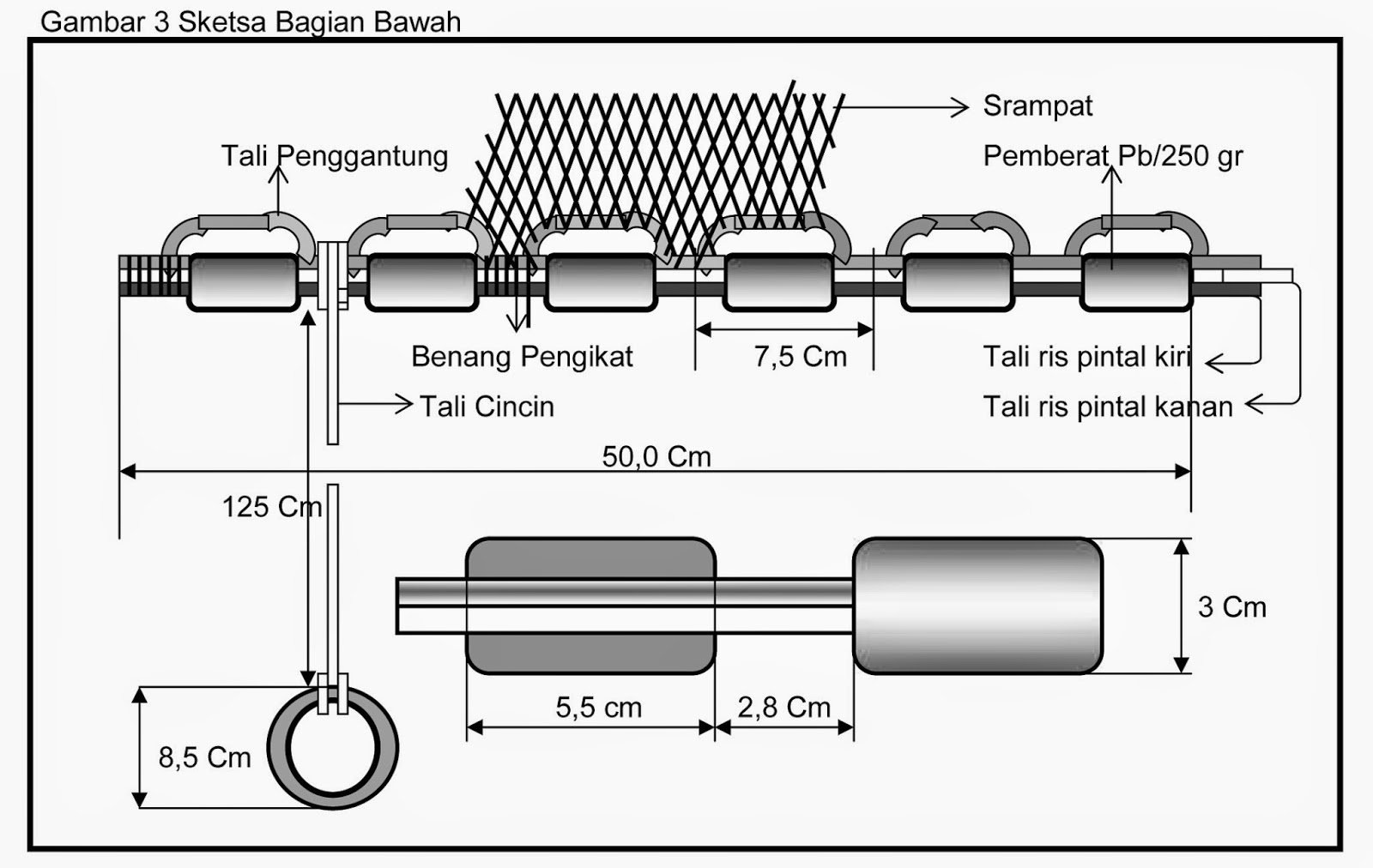 Gambar 3 Sketsa Bagian Bawah

Srampat

Tali Penggantung

Pemberat Pb/250 gr

Benang Pengikat

7,5 Cm

Tali ris pintal kiri

Tali Cincin

Tali ris pintal kanan

50,0 Cm

125 Cm

3 Cm

5,5 cm

2,8 Cm

8,5 Cm