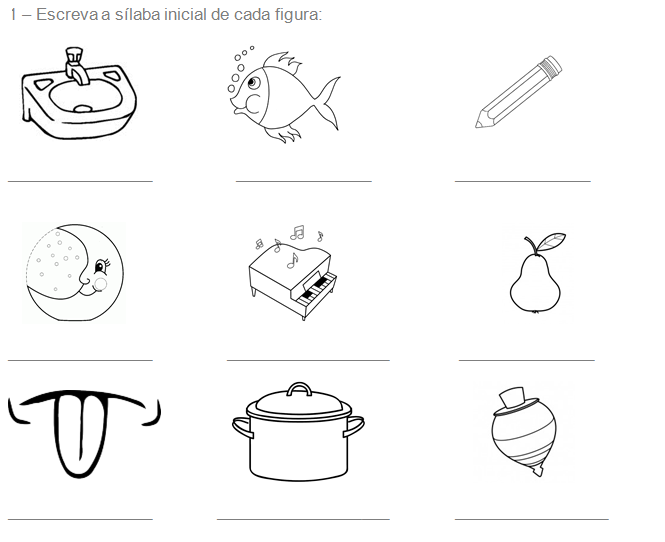 1 – Escreva a sílaba inicial de cada figura: