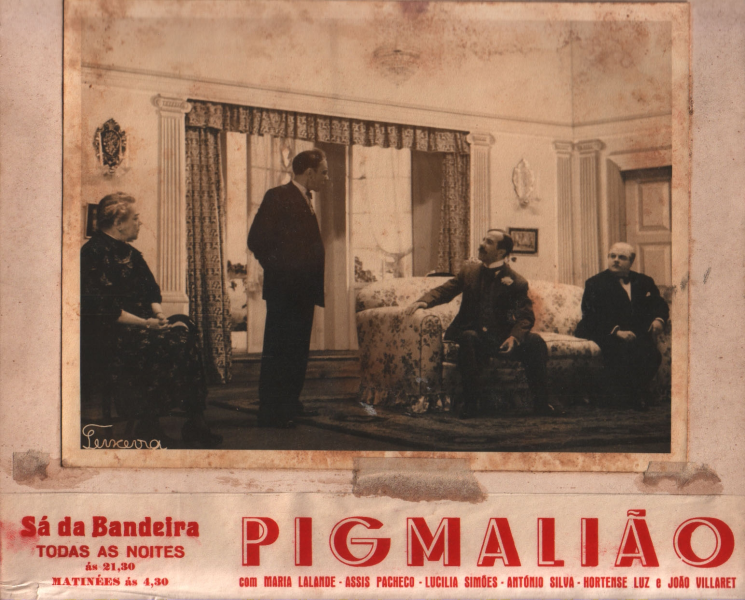 Teixeira

Sá da Bandeira
TODAS AS NOITES
ás 21,30
MATINÉES ás 4,30

PIGMALIÃO
com MARIA LALANDE - ASSIS PACHECO - LUCILIA SIMÕES - ANTÓNIO SILVA - HORTENSE LUZ e JOÃO VILLARET