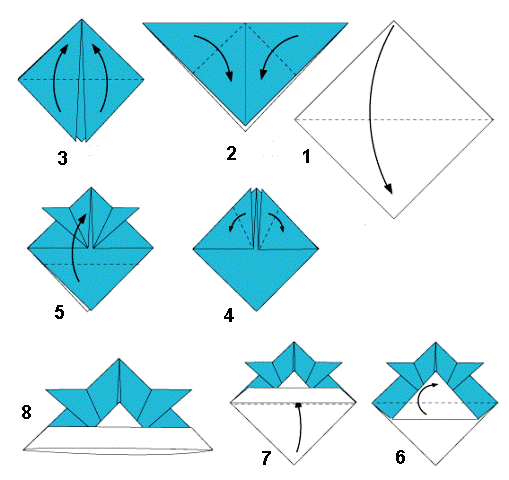 3

2

1

5

4

8

7

6