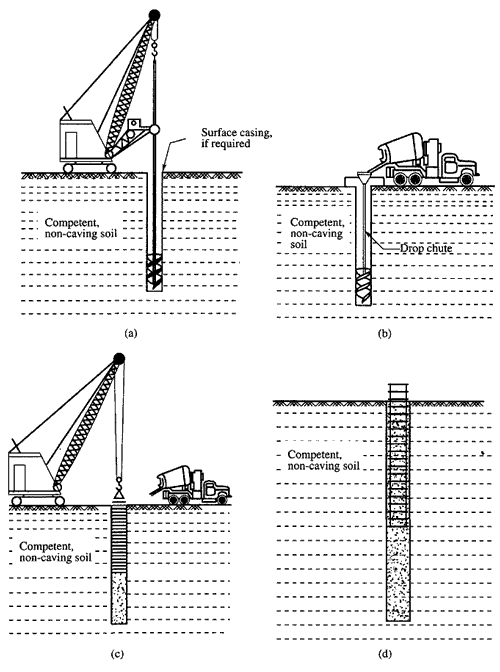 Surface casing, if required

Competent, non-caving soil

(a)

Competent, non-caving soil

Drop chute

(b)

Competent, non-caving soil

(c)

Competent, non-caving soil

(d)