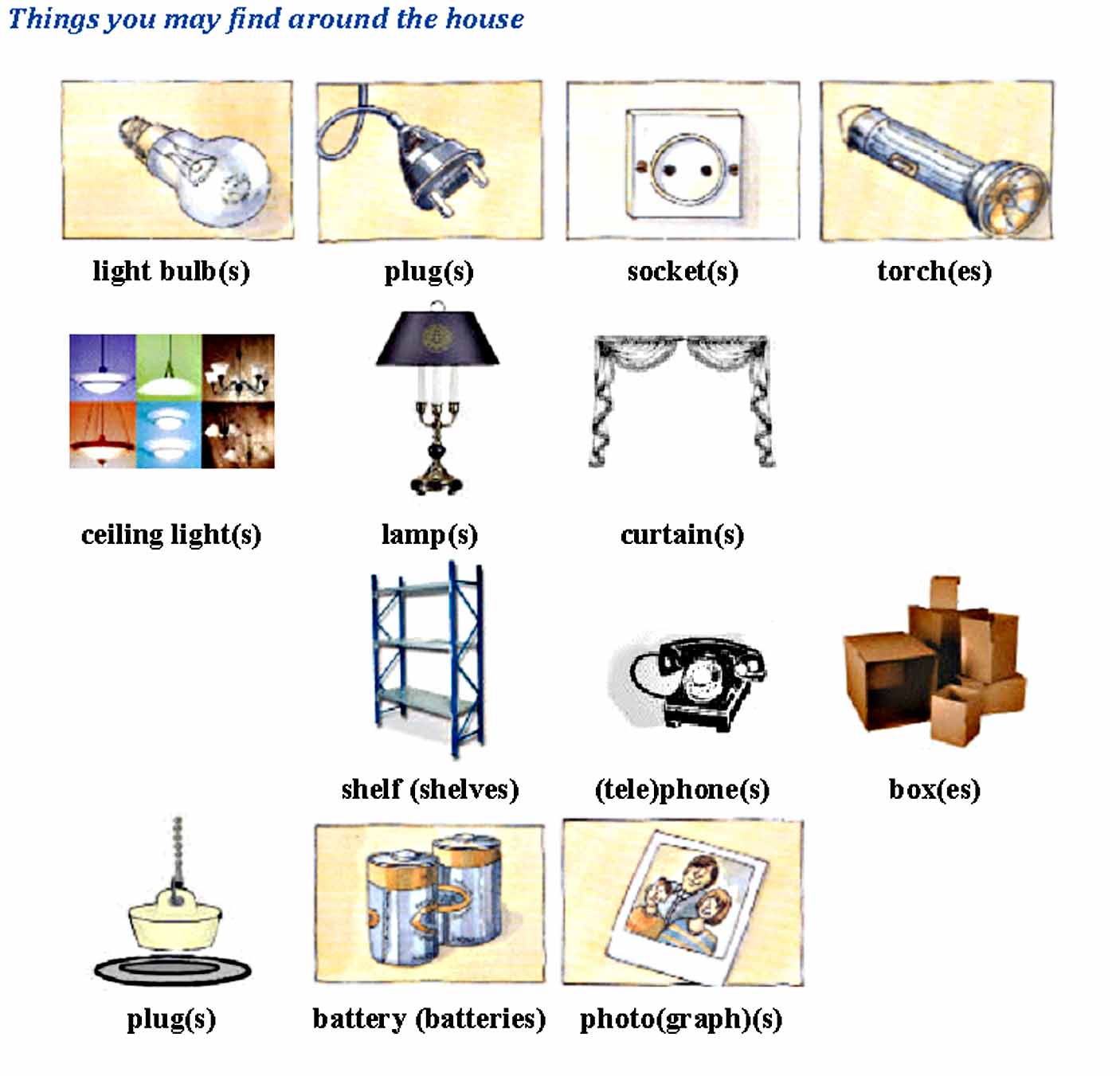 Things you may find around the house

light bulb(s)

plug(s)

socket(s)

torch(es)

ceiling light(s)

lamp(s)

curtain(s)

shelf (shelves)

(tele)phone(s)

box(es)

plug(s)

battery (batteries)

photo(graph)(s)