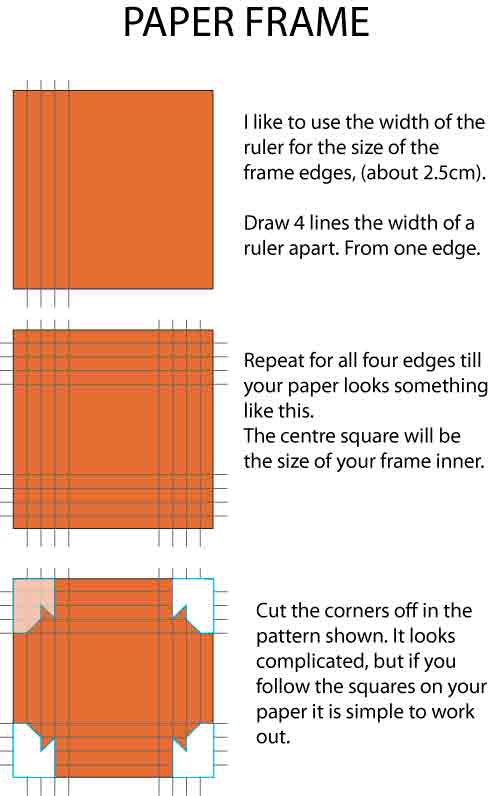 PAPER FRAME

I like to use the width of the ruler for the size of the frame edges, (about 2.5cm).

Draw 4 lines the width of a ruler apart. From one edge.

Repeat for all four edges till your paper looks something like this.
The centre square will be the size of your frame inner.

Cut the corners off in the pattern shown. It looks complicated, but if you follow the squares on your paper it is simple to work out.