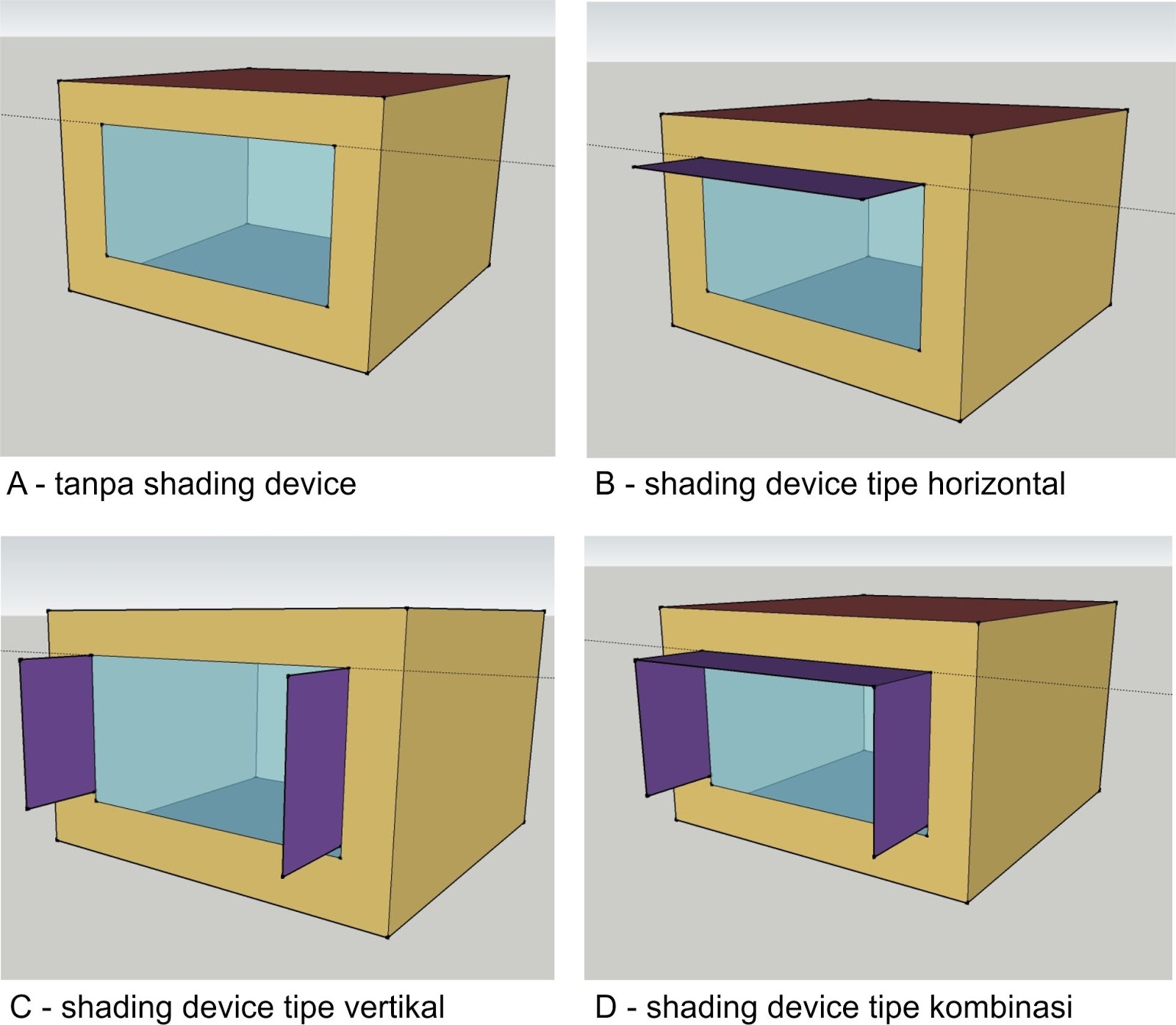 A - tanpa shading device

B - shading device tipe horizontal

C - shading device tipe vertikal

D - shading device tipe kombinasi