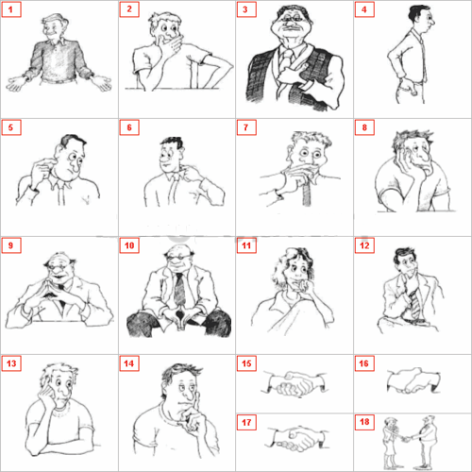 1

2

3

4

5

6

7

8

9

10

11

12

13

14

15

16

17

18