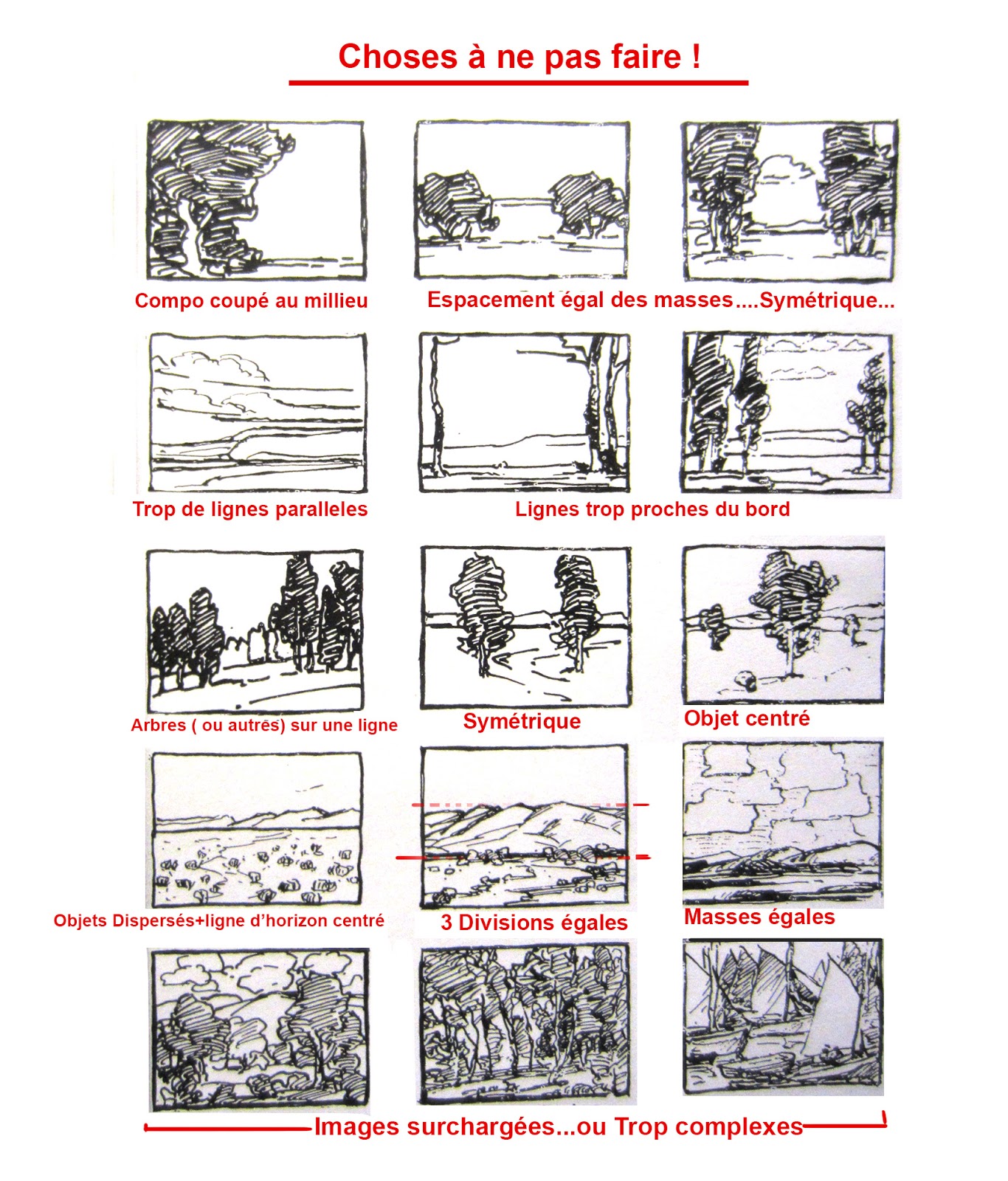 Choses à ne pas faire !

Compo coupé au millieu

Espacement égal des masses....Symétrique...

Trop de lignes paralleles

Lignes trop proches du bord

Arbres ( ou autres) sur une ligne

Symétrique

Objet centré

Objets Dispersés+ligne d'horizon centré

3 Divisions égales

Masses égales

Images surchargées...ou Trop complexes