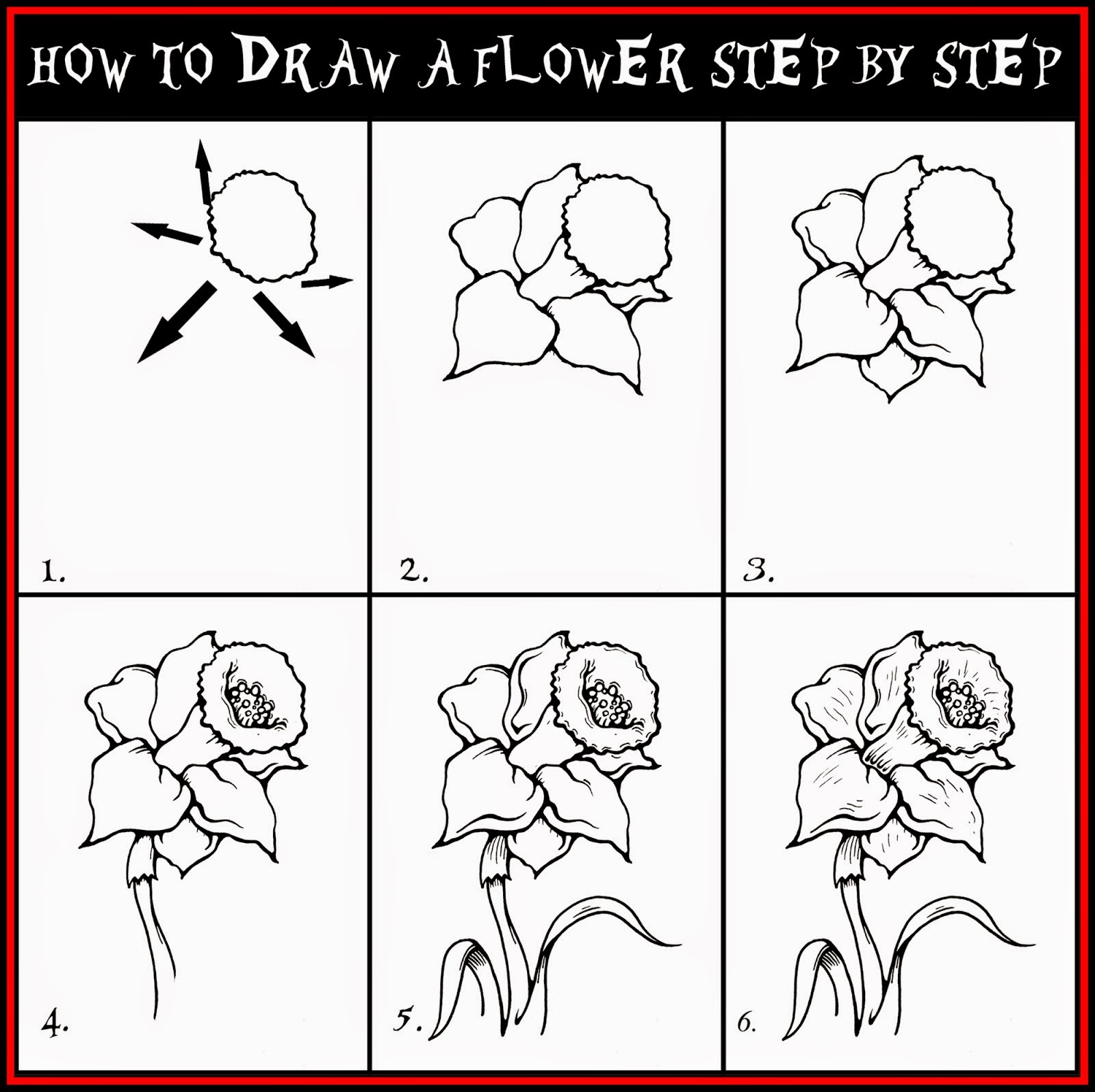 HOW TO DRAW A FLOWER STEP BY STEP

1.

2.

3.

4.

5.

6.