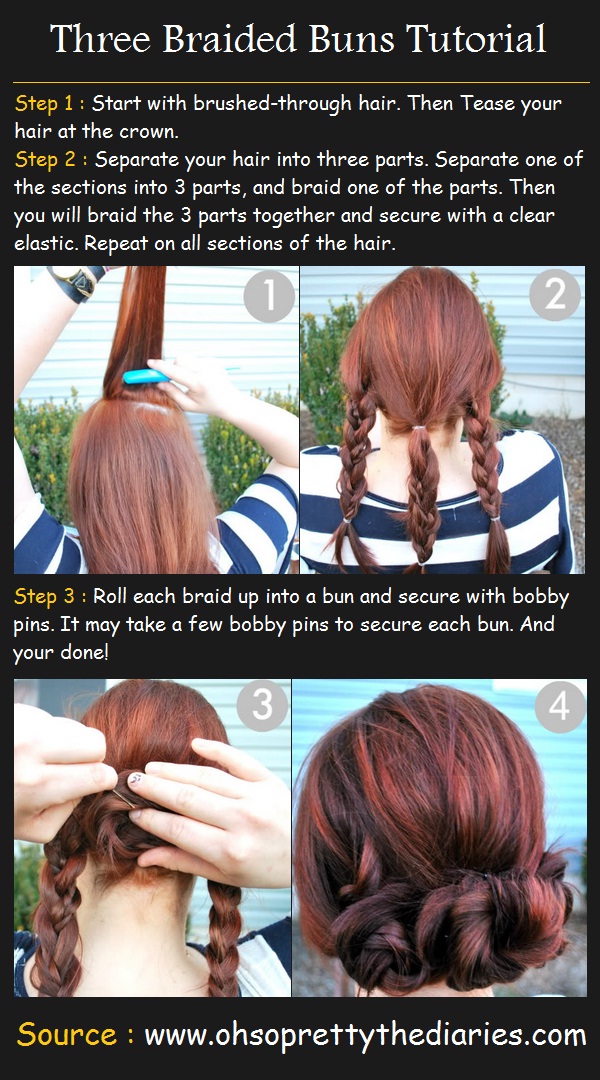 Three Braided Buns Tutorial

Step 1 : Start with brushed-through hair. Then Tease your hair at the crown.

Step 2 : Separate your hair into three parts. Separate one of the sections into 3 parts, and braid one of the parts. Then you will braid the 3 parts together and secure with a clear elastic. Repeat on all sections of the hair.

1

2

Step 3 : Roll each braid up into a bun and secure with bobby pins. It may take a few bobby pins to secure each bun. And your done!

3

4

Source : www.ohsoprettythediaries.com