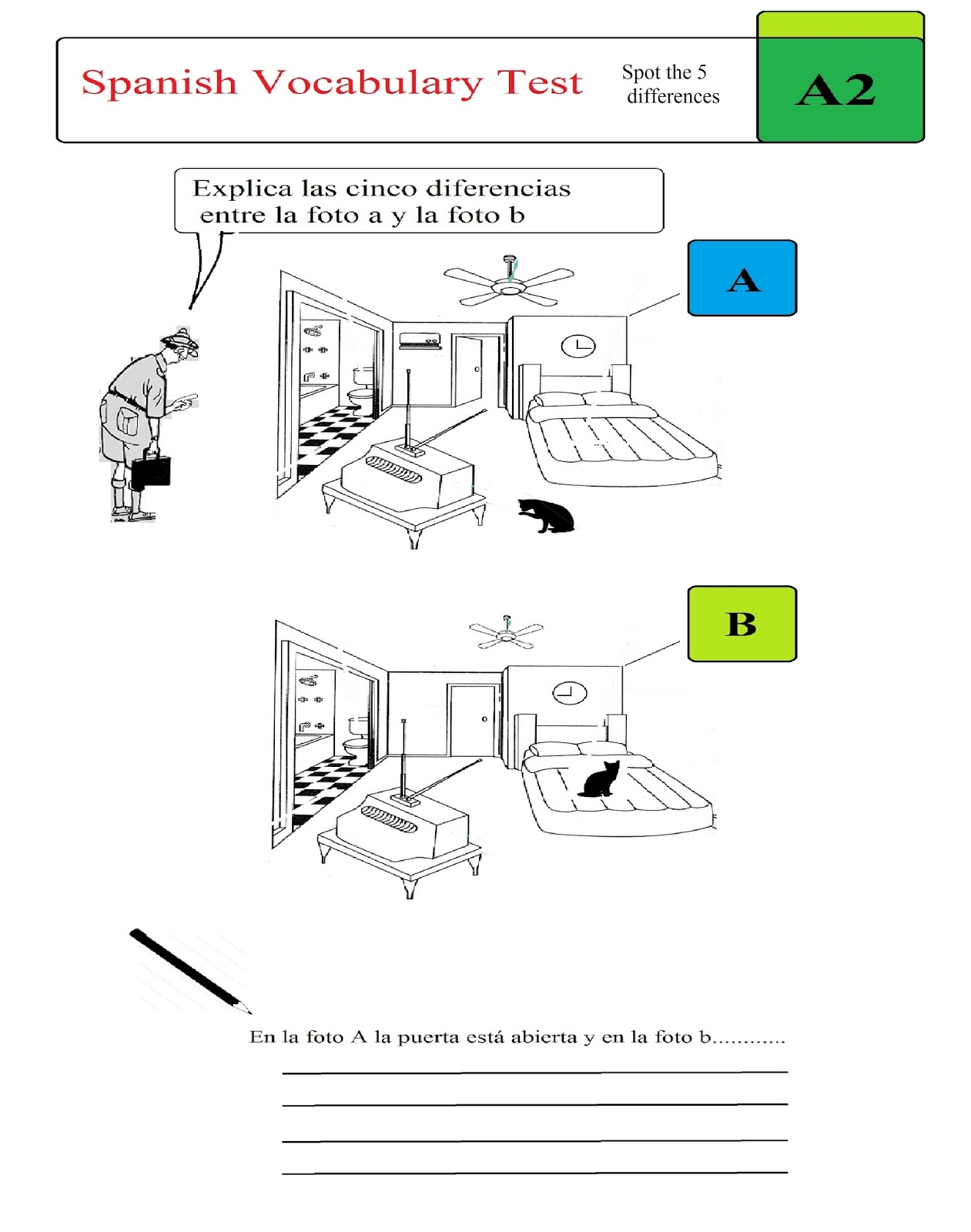 Spanish Vocabulary Test

Spot the 5 differences

A2

Explica las cinco diferencias entre la foto a y la foto b

A

B

En la foto A la puerta está abierta y en la foto b............