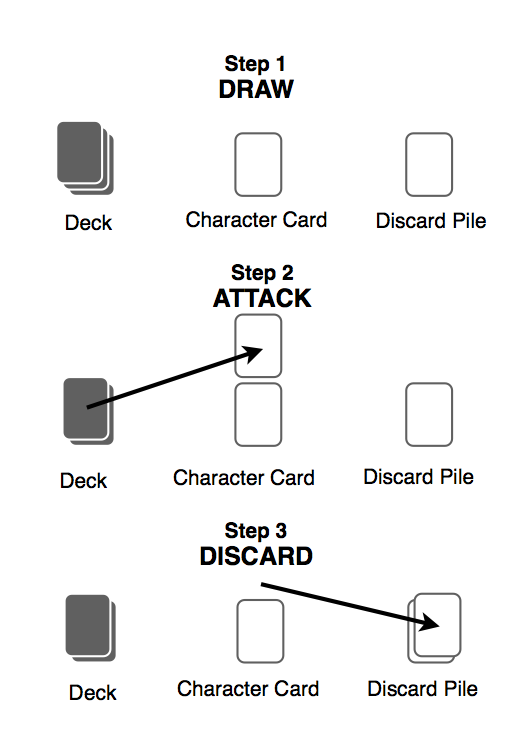 Step 1
DRAW

Deck

Character Card

Discard Pile

Step 2
ATTACK

Deck

Character Card

Discard Pile

Step 3
DISCARD

Deck

Character Card

Discard Pile