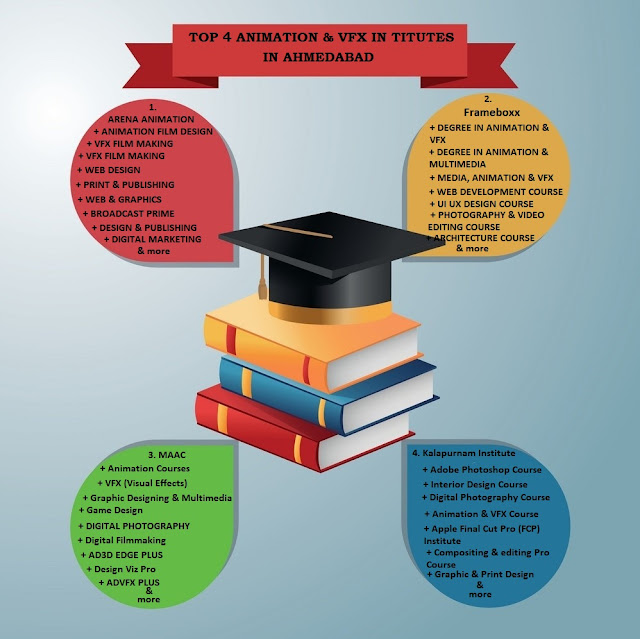 TOP 4 ANIMATION & VFX IN TITUTES IN AHMEDABAD

1.
ARENA ANIMATION
+ ANIMATION FILM DESIGN
+ VFX FILM MAKING
+ VFX FILM MAKING
+ WEB DESIGN
+ PRINT & PUBLISHING
+ WEB & GRAPHICS
+ BROADCAST PRIME
+ DESIGN & PUBLISHING
+ DIGITAL MARKETING
& more

2.
Frameboxx
+ DEGREE IN ANIMATION & VFX
+ DEGREE IN ANIMATION & MULTIMEDIA
+ MEDIA, ANIMATION & VFX
+ WEB DEVELOPMENT COURSE
+ UI UX DESIGN COURSE
+ PHOTOGRAPHY & VIDEO EDITING COURSE
+ ARCHITECTURE COURSE
& more

3. MAAC
+ Animation Courses
+ VFX (Visual Effects)
+ Graphic Designing & Multimedia
+ Game Design
+ DIGITAL PHOTOGRAPHY
+ Digital Filmmaking
+ AD3D EDGE PLUS
+ Design Viz Pro
+ ADVFX PLUS
&
more

4. Kalapurnam Institute
+ Adobe Photoshop Course
+ Interior Design Course
+ Digital Photography Course
+ Animation & VFX Course
+ Apple Final Cut Pro (FCP) Institute
+ Compositing & editing Pro Course
+ Graphic & Print Design
&
more