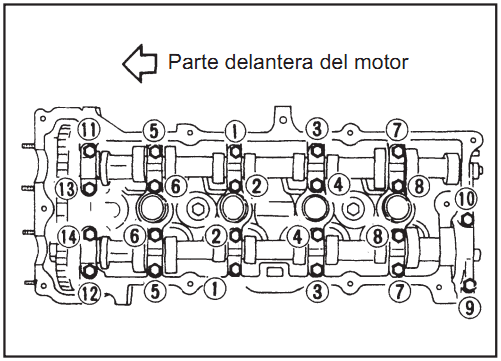 Parte delantera del motor

11
5
1
3
7
13
6
2
4
8
10
14
6
2
4
8
12
5
1
3
7
9