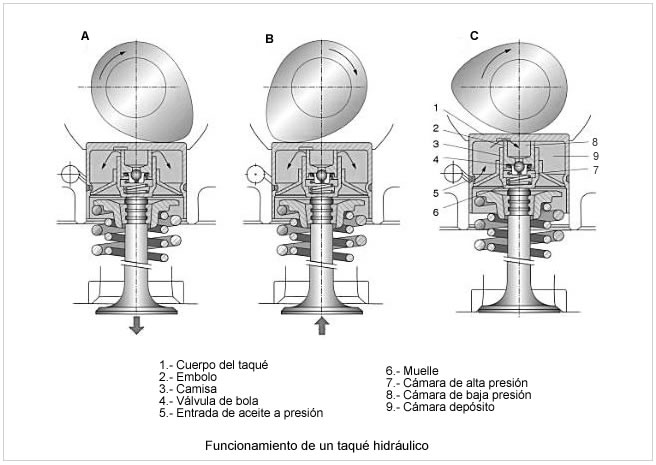 A

B

C

1
2
3
4
5
6

8
9
7

1.- Cuerpo del taqué
2.- Embolo
3.- Camisa
4.- Válvula de bola
5.- Entrada de aceite a presión

6.- Muelle
7.- Cámara de alta presión
8.- Cámara de baja presión
9.- Cámara depósito

Funcionamiento de un taqué hidráulico