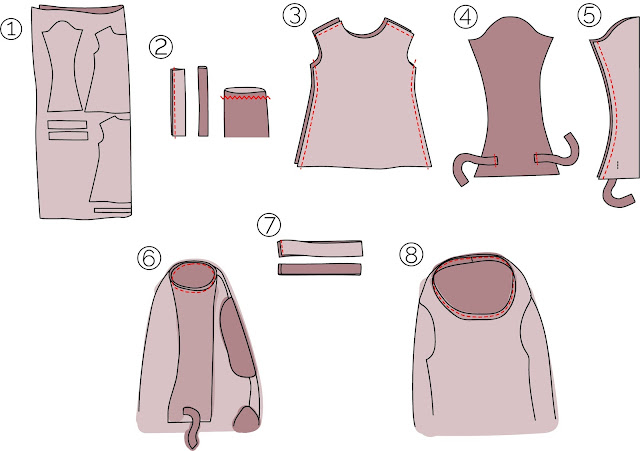 ①
②
③
④
⑤
⑥
⑦
⑧