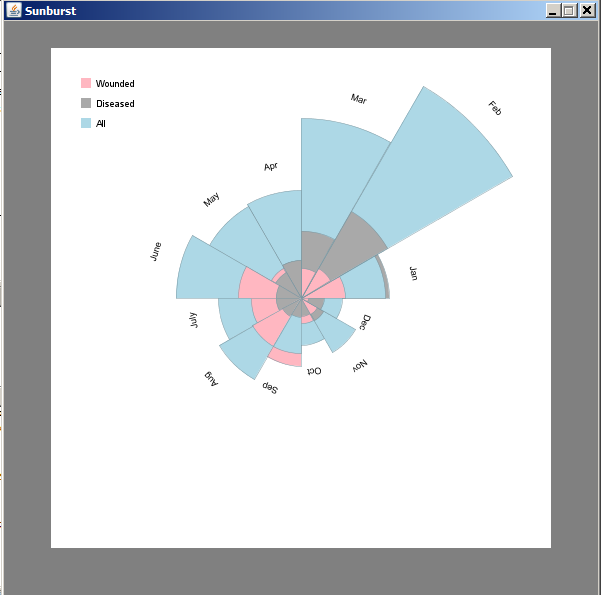 Sunburst

Wounded
Diseased
All

Mar
Feb
Apr
May
June
Jan
July
Dec
Nov
Oct
Sep
Aug