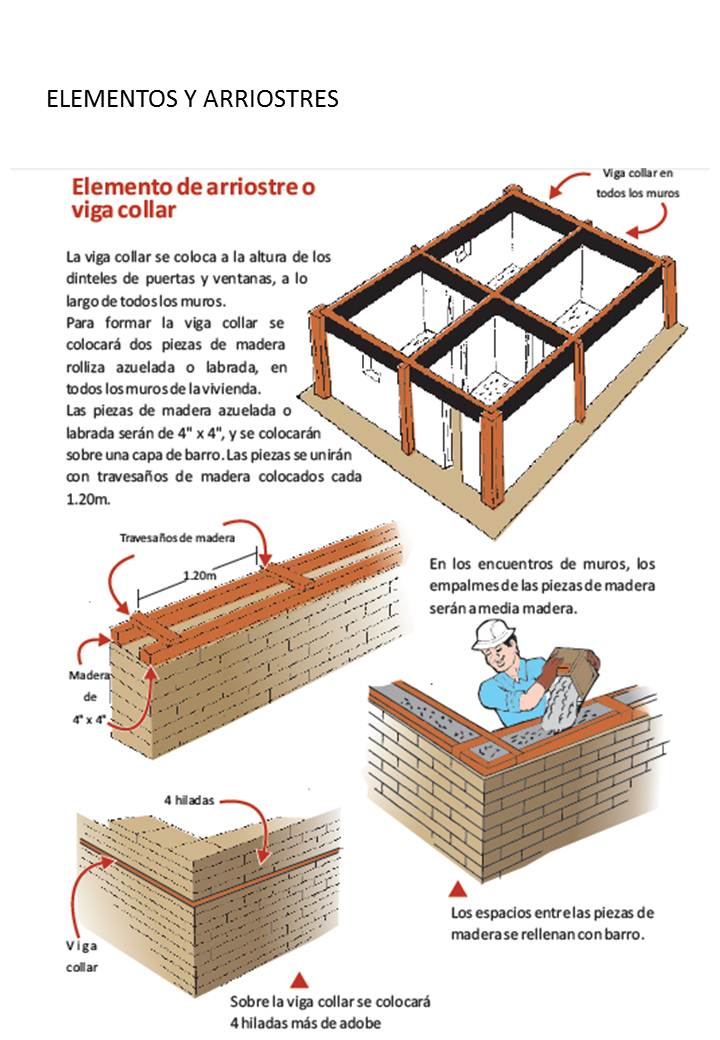 ELEMENTOS Y ARRIOSTRES

Elemento de arriostre o viga collar

Viga collar en todos los muros

La viga collar se coloca a la altura de los dinteles de puertas y ventanas, a lo largo de todos los muros.
Para formar la viga collar se colocará dos piezas de madera rolliza azuelada o labrada, en todos los muros de la vivienda.
Las piezas de madera azuelada o labrada serán de 4" x 4", y se colocarán sobre una capa de barro. Las piezas se unirán con travesaños de madera colocados cada 1.20m.

Travesaños de madera

1.20m

Madera de 4" x 4"

En los encuentros de muros, los empalmes de las piezas de madera serán a media madera.

4 hiladas

Viga collar

Los espacios entre las piezas de madera se rellenan con barro.

Sobre la viga collar se colocará 4 hiladas más de adobe