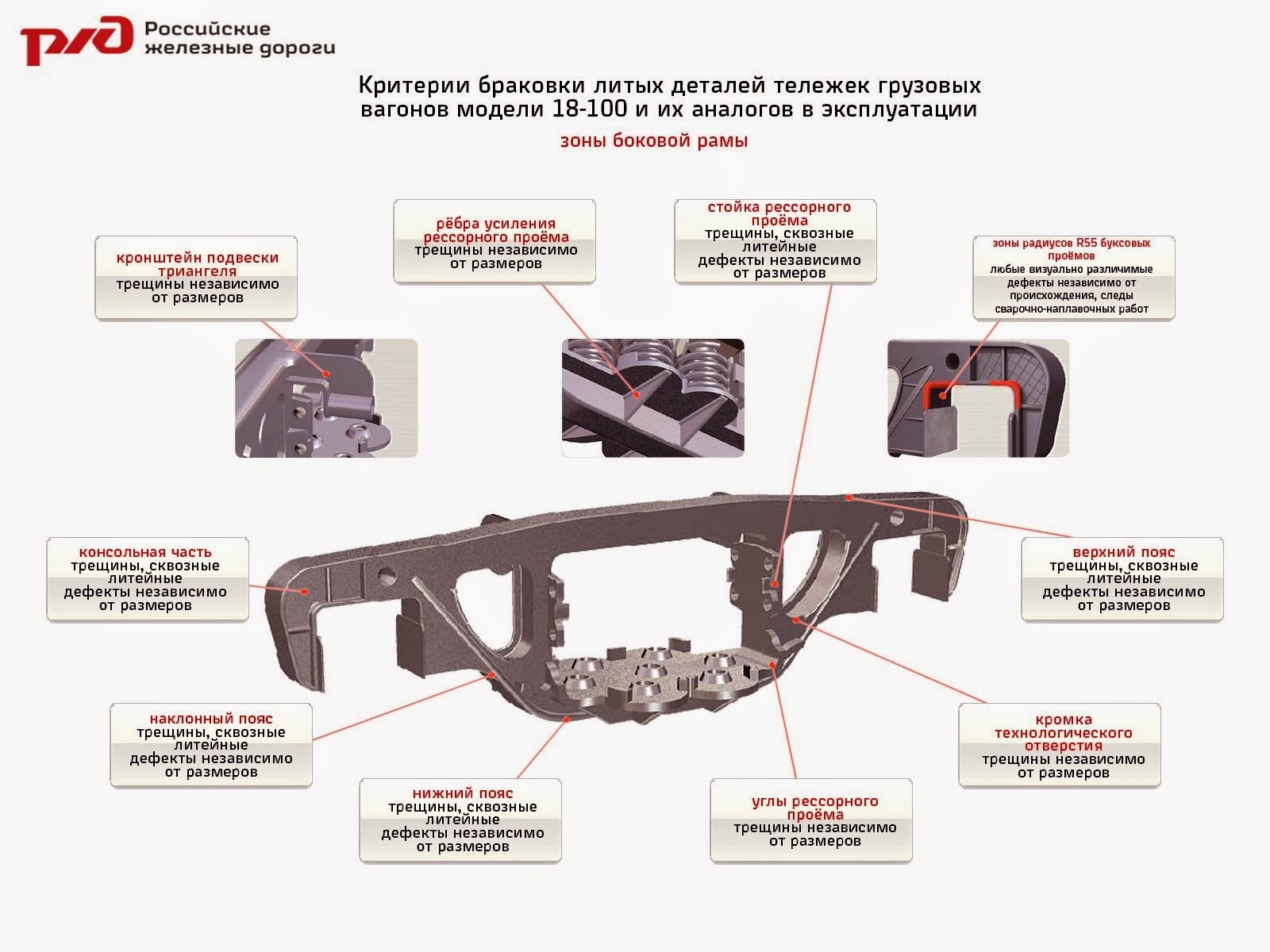 РЖД Российские железные дороги

Критерии браковки литых деталей тележек грузовых вагонов модели 18-100 и их аналогов в эксплуатации

зоны боковой рамы

кронштейн подвески триангеля
трещины независимо от размеров

рёбра усиления рессорного проёма
трещины независимо от размеров

стойка рессорного проёма
трещины, сквозные литейные дефекты независимо от размеров

зоны радиусов R55 буксовых проёмов
любые визуально различимые дефекты независимо от происхождения, следы сварочно-наплавочных работ

консольная часть
трещины, сквозные литейные дефекты независимо от размеров

верхний пояс
трещины, сквозные литейные дефекты независимо от размеров

наклонный пояс
трещины, сквозные литейные дефекты независимо от размеров

кромка технологического отверстия
трещины независимо от размеров

нижний пояс
трещины, сквозные литейные дефекты независимо от размеров

углы рессорного проёма
трещины независимо от размеров