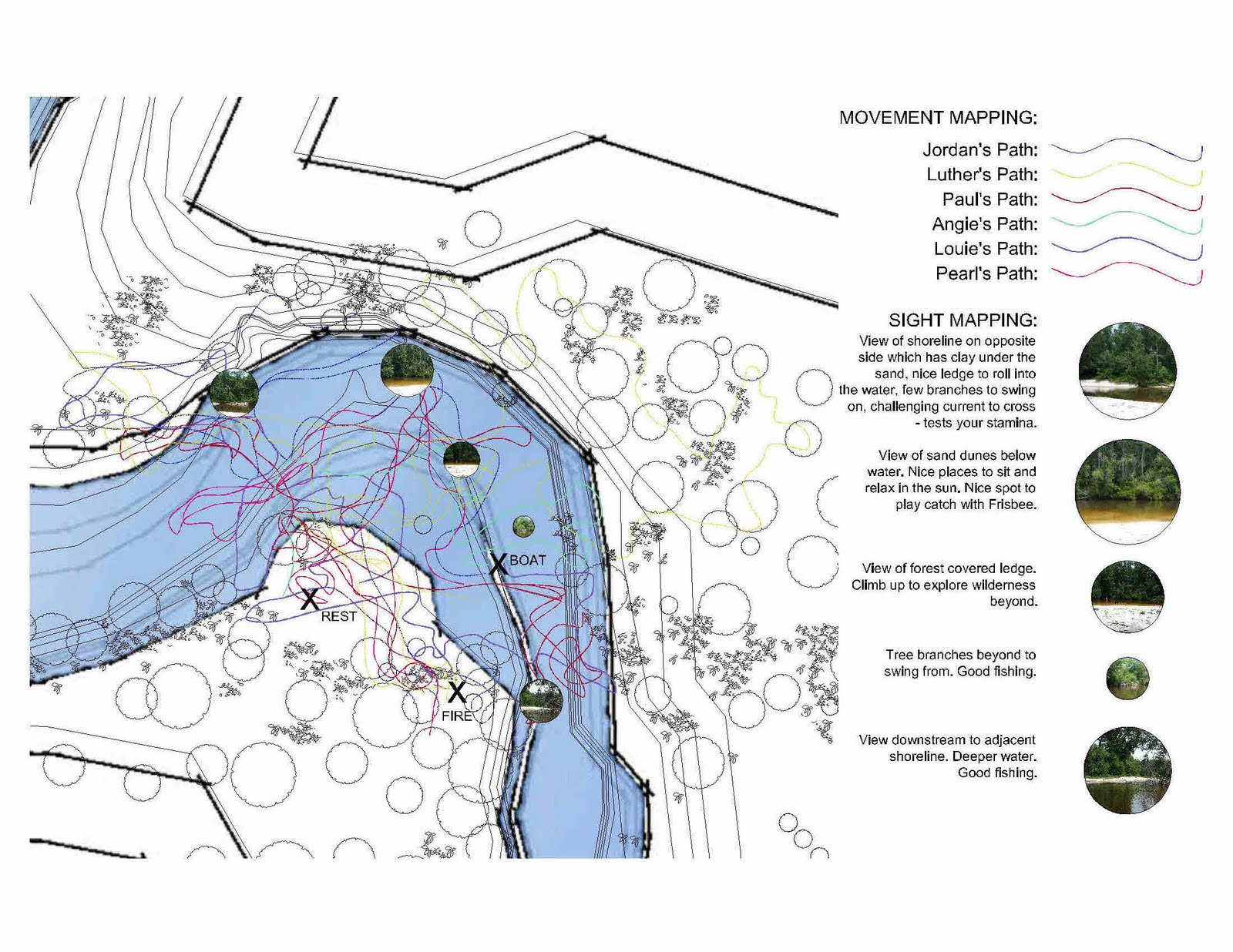 X BOAT

X REST

X FIRE

MOVEMENT MAPPING:

Jordan's Path:
Luther's Path:
Paul's Path:
Angie's Path:
Louie's Path:
Pearl's Path:

SIGHT MAPPING:

View of shoreline on opposite side which has clay under the sand, nice ledge to roll into the water, few branches to swing on, challenging current to cross - tests your stamina.

View of sand dunes below water. Nice places to sit and relax in the sun. Nice spot to play catch with Frisbee.

View of forest covered ledge. Climb up to explore wilderness beyond.

Tree branches beyond to swing from. Good fishing.

View downstream to adjacent shoreline. Deeper water. Good fishing.