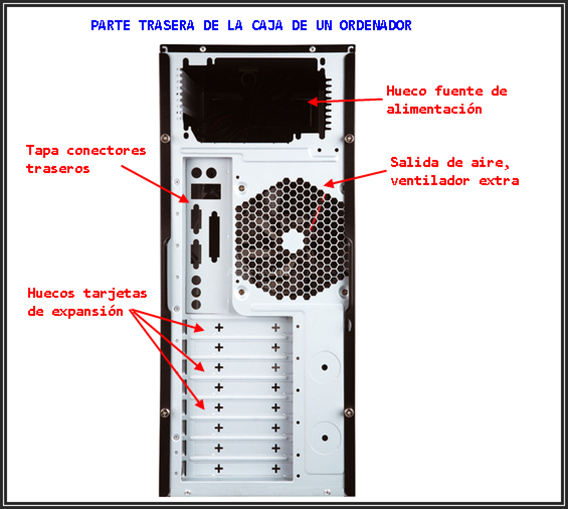 PARTE TRASERA DE LA CAJA DE UN ORDENADOR

Hueco fuente de alimentación

Tapa conectores traseros

Salida de aire, ventilador extra

Huecos tarjetas de expansión