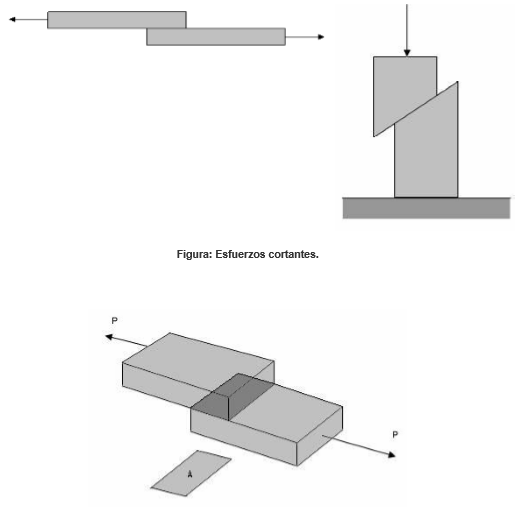 Figura: Esfuerzos cortantes.

P

P

A